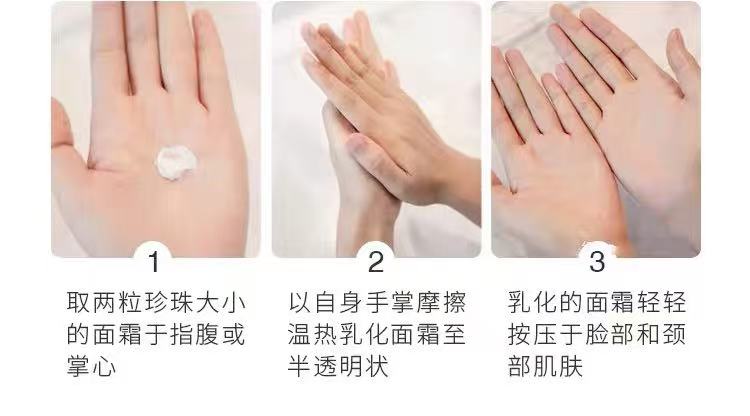 1

取两粒珍珠大小的面霜于指腹或掌心

2

以自身手掌摩擦温热乳化面霜至半透明状

3

乳化的面霜轻轻按压于脸部和颈部肌肤