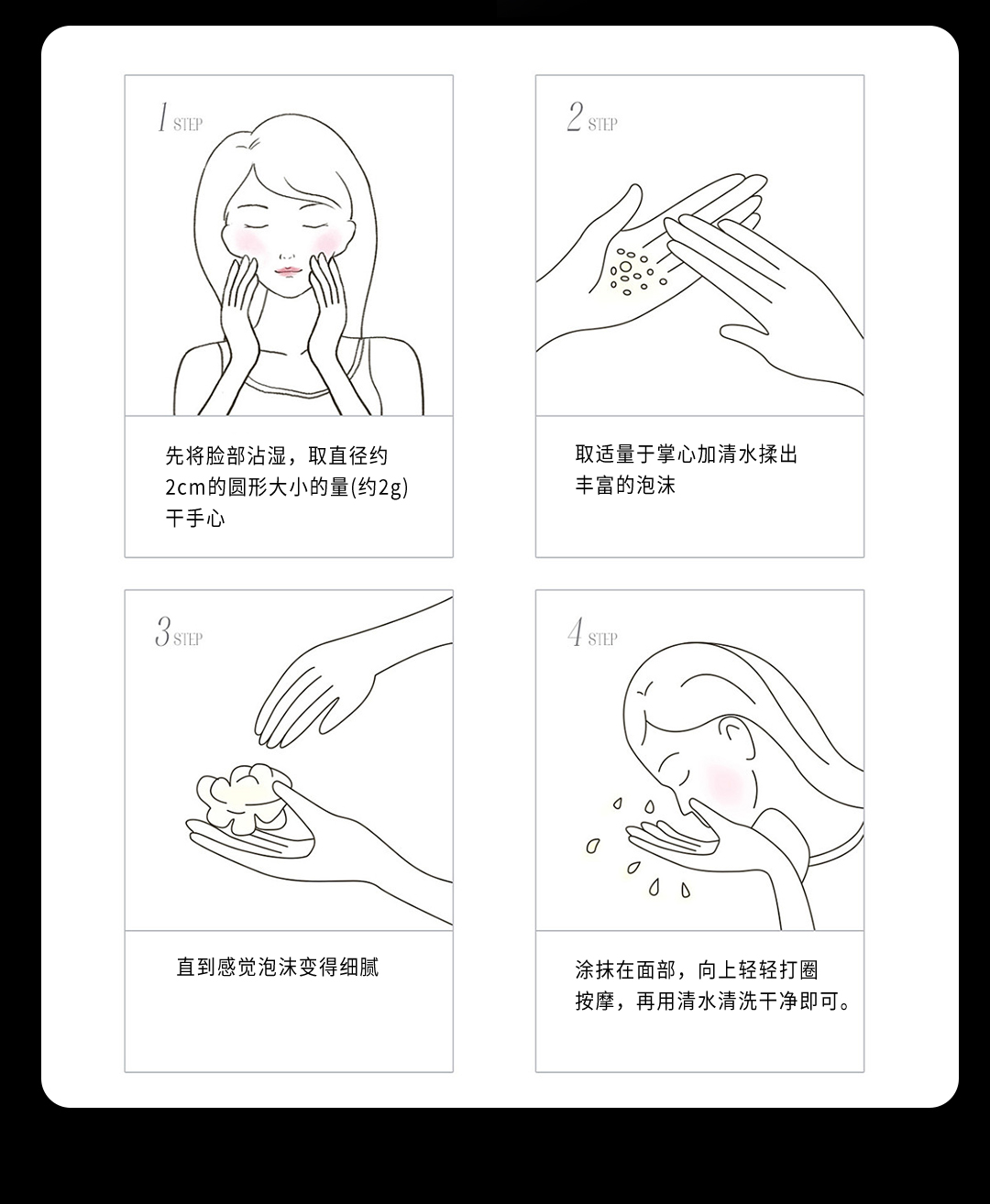 1 STEP

先将脸部沾湿，取直径约2cm的圆形大小的量(约2g)干手心

2 STEP

取适量于掌心加清水揉出丰富的泡沫

3 STEP

直到感觉泡沫变得细腻

4 STEP

涂抹在面部，向上轻轻打圈按摩，再用清水清洗干净即可。