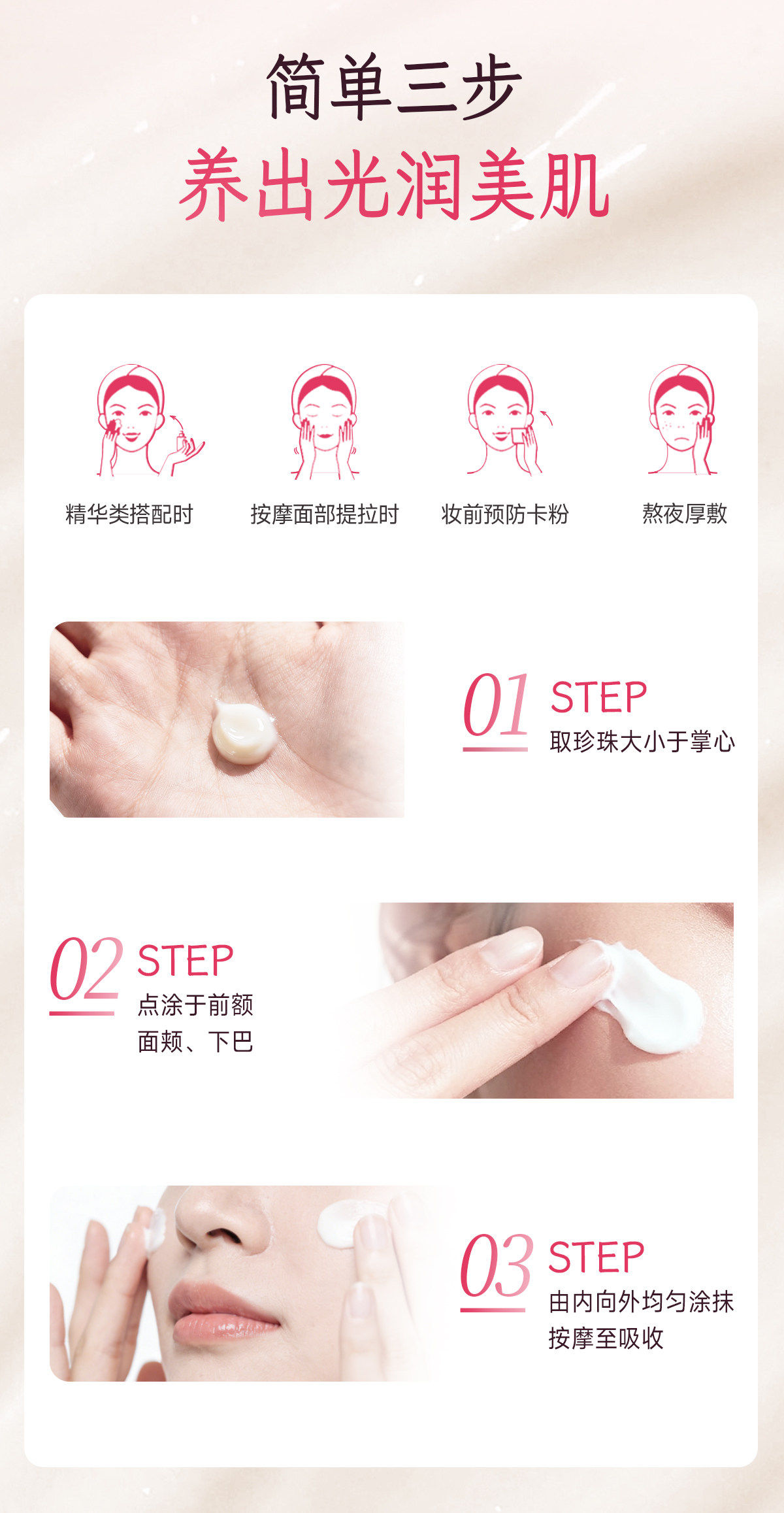 简单三步
养出光润美肌

精华类搭配时

按摩面部提拉时

妆前预防卡粉

熬夜厚敷

01 STEP
取珍珠大小于掌心

02 STEP
点涂于前额
面颊、下巴

03 STEP
由内向外均匀涂抹
按摩至吸收