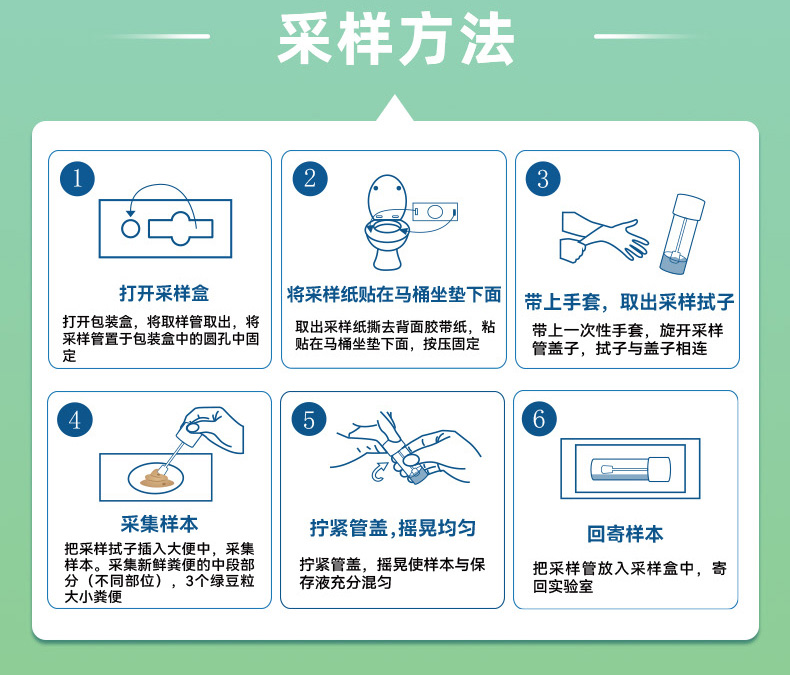 采样方法

1
打开采样盒
打开包装盒，将取样管取出，将采样管置于包装盒中的圆孔中固定

2
将采样纸贴在马桶坐垫下面
取出采样纸撕去背面胶带纸，粘贴在马桶坐垫下面，按压固定

3
带上手套，取出采样拭子
带上一次性手套，旋开采样管盖子，拭子与盖子相连

4
采集样本
把采样拭子插入大便中，采集样本。采集新鲜粪便的中段部分（不同部位），3个绿豆粒大小粪便

5
拧紧管盖，摇晃均匀
拧紧管盖，摇晃使样本与保存液充分混匀

6
回寄样本
把采样管放入采样盒中，寄回实验室