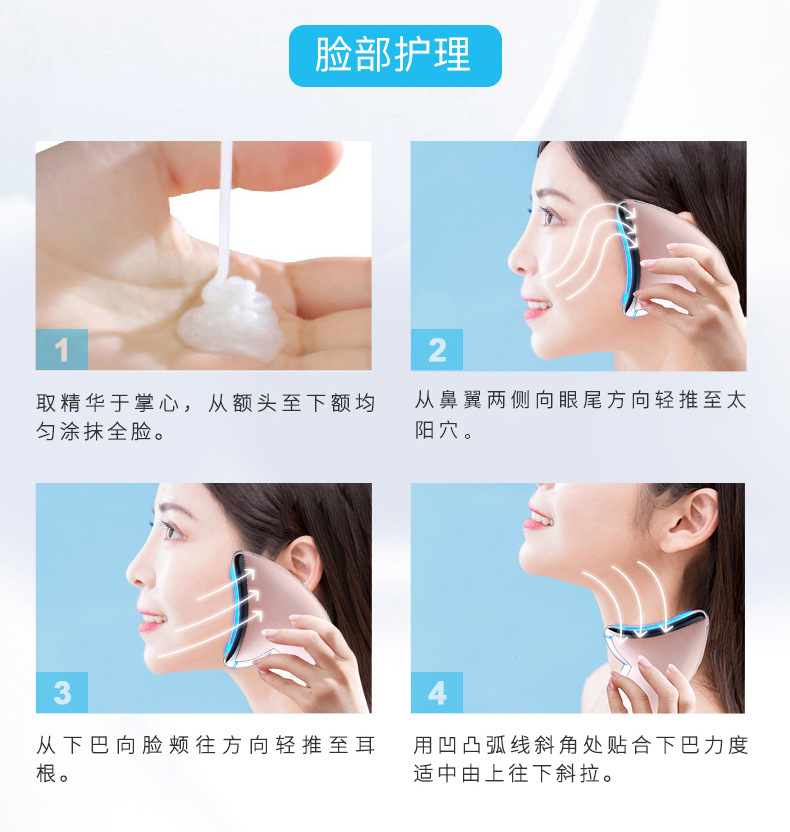 脸部护理

1

取精华于掌心，从额头至下额均匀涂抹全脸。

2

从鼻翼两侧向眼尾方向轻推至太阳穴。

3

从下巴向脸颊往方向轻推至耳根。

4

用凹凸弧线斜角处贴合下巴力度适中由上往下斜拉。