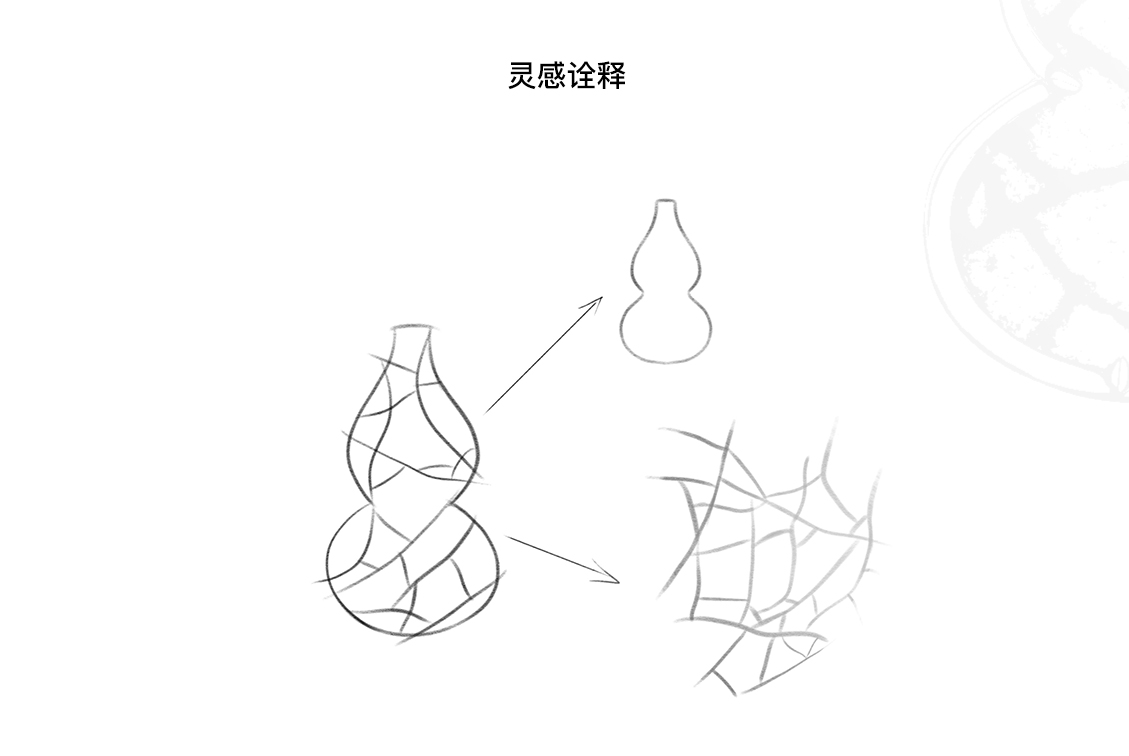 灵感诠释