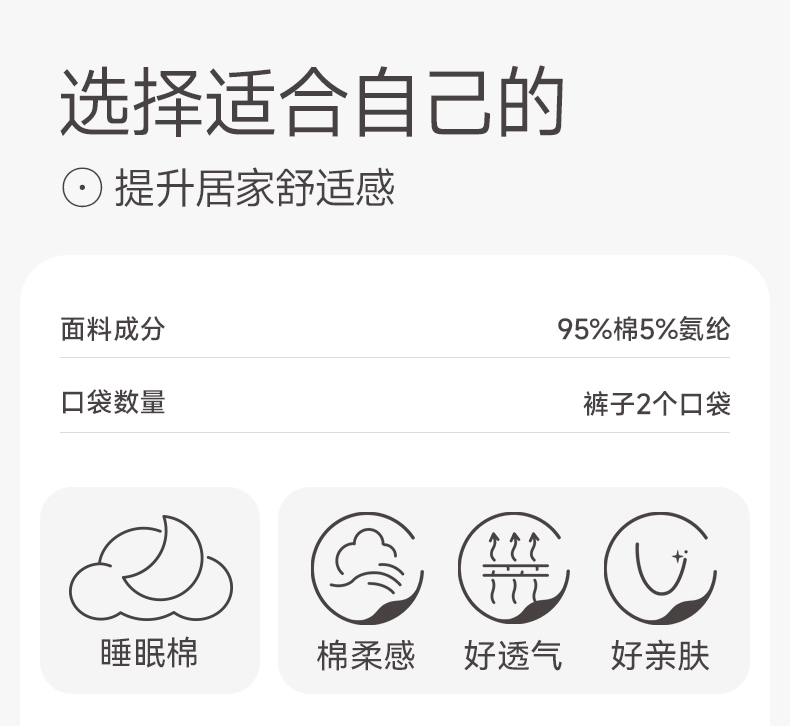 选择适合自己的

提升居家舒适感

面料成分
95%棉5%氨纶

口袋数量
裤子2个口袋

睡眠棉

棉柔感

好透气

好亲肤