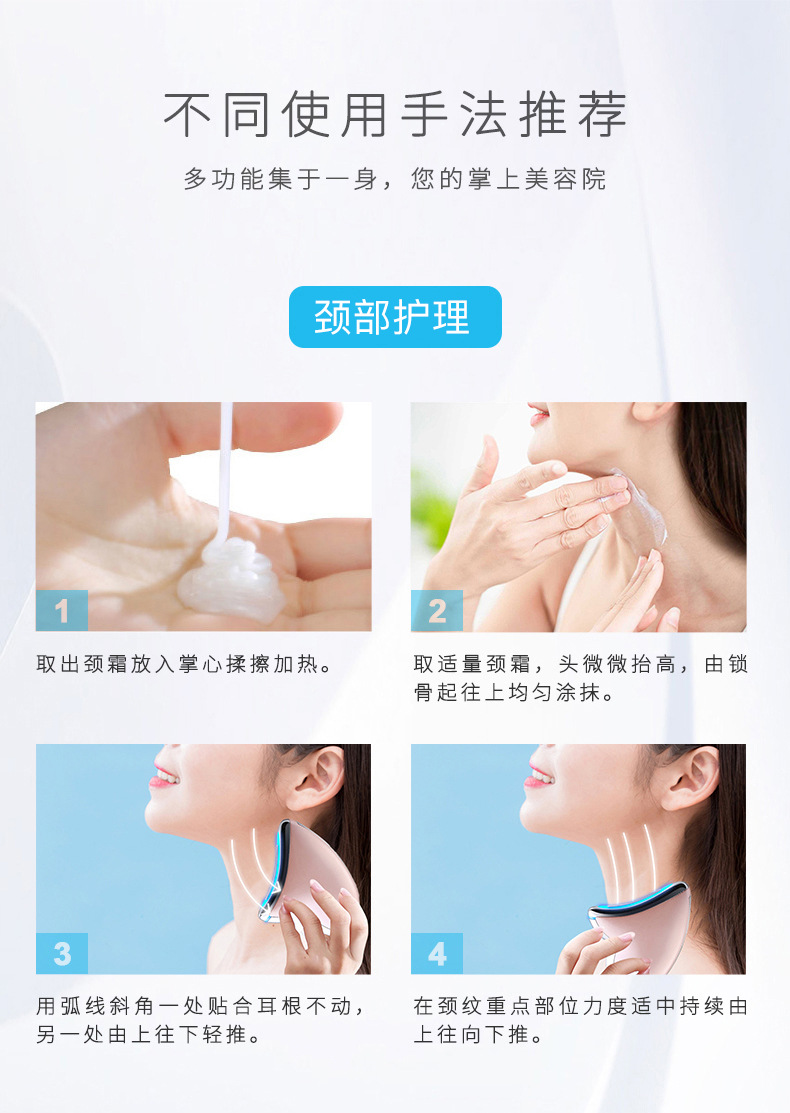 不同使用手法推荐

多功能集于一身，您的掌上美容院

颈部护理

1

取出颈霜放入掌心揉擦加热。

2

取适量颈霜，头微微抬高，由锁骨起往上均匀涂抹。

3

用弧线斜角一处贴合耳根不动，另一处由上往下轻推。

4

在颈纹重点部位力度适中持续由上往向下推。