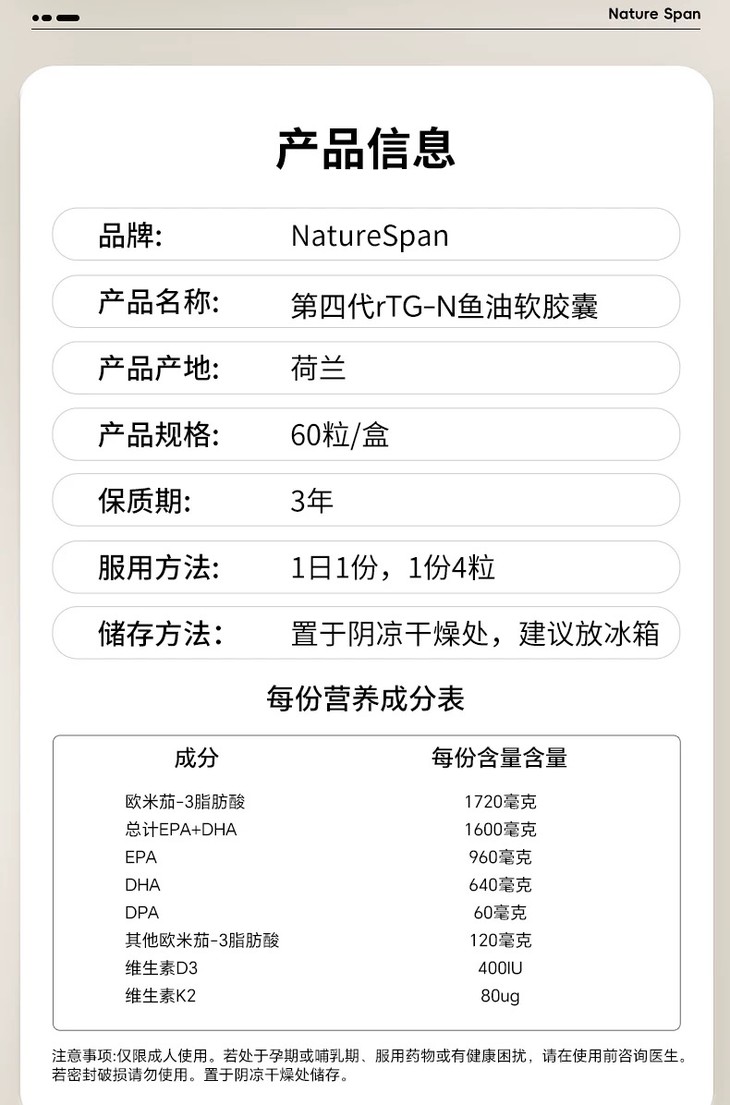 Nature Span

产品信息

品牌: NatureSpan

产品名称: 第四代rTG-N鱼油软胶囊

产品产地: 荷兰

产品规格: 60粒/盒

保质期: 3年

服用方法: 1日1份，1份4粒

储存方法: 置于阴凉干燥处，建议放冰箱

每份营养成分表

| 成分 | 每份含量含量 |
|---|---|
| 欧米茄-3脂肪酸 | 1720毫克 |
| 总计EPA+DHA | 1600毫克 |
| EPA | 960毫克 |
| DHA | 640毫克 |
| DPA | 60毫克 |
| 其他欧米茄-3脂肪酸 | 120毫克 |
| 维生素D3 | 400IU |
| 维生素K2 | 80ug |

注意事项:仅限成人使用。若处于孕期或哺乳期、服用药物或有健康困扰，请在使用前咨询医生。若密封破损请勿使用。置于阴凉干燥处储存。