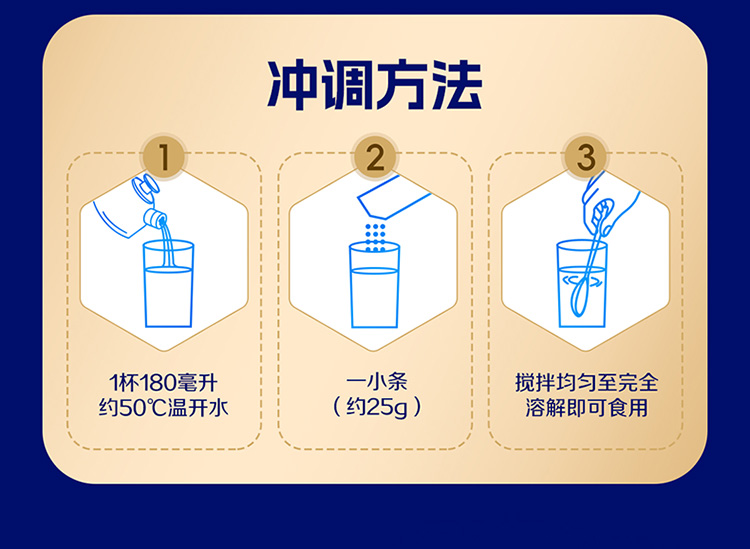 冲调方法

1

1杯180毫升
约50℃温开水

2

一小条
（约25g）

3

搅拌均匀至完全
溶解即可食用