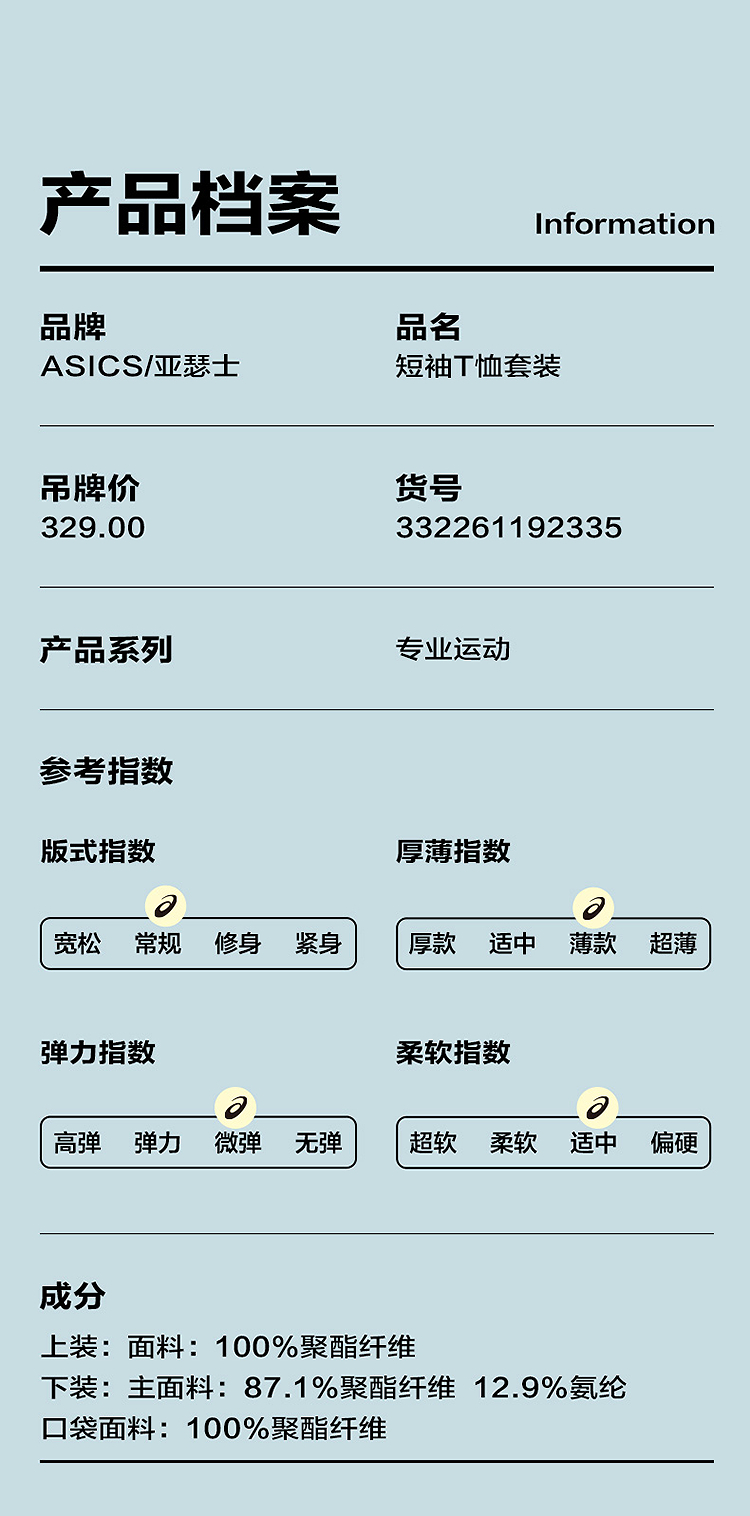 产品档案
Information

品牌
ASICS/亚瑟士

品名
短袖T恤套装

吊牌价
329.00

货号
332261192335

产品系列
专业运动

参考指数

版式指数
宽松 常规 修身 紧身

厚薄指数
厚款 适中 薄款 超薄

弹力指数
高弹 弹力 微弹 无弹

柔软指数
超软 柔软 适中 偏硬

成分
上装：面料：100%聚酯纤维
下装：主面料：87.1%聚酯纤维 12.9%氨纶
口袋面料：100%聚酯纤维