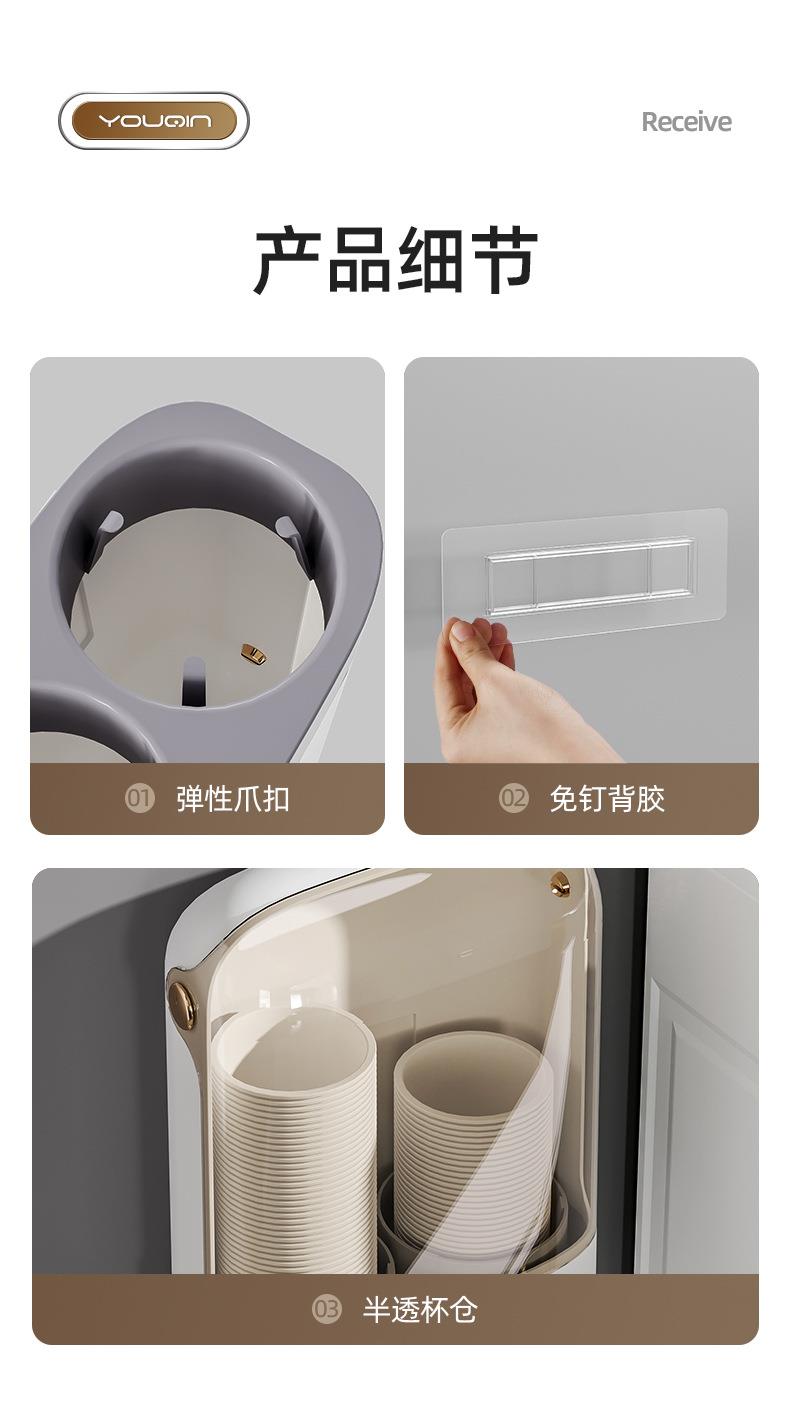 YOUQIN

Receive

产品细节

01 弹性爪扣

02 免钉背胶

03 半透杯仓