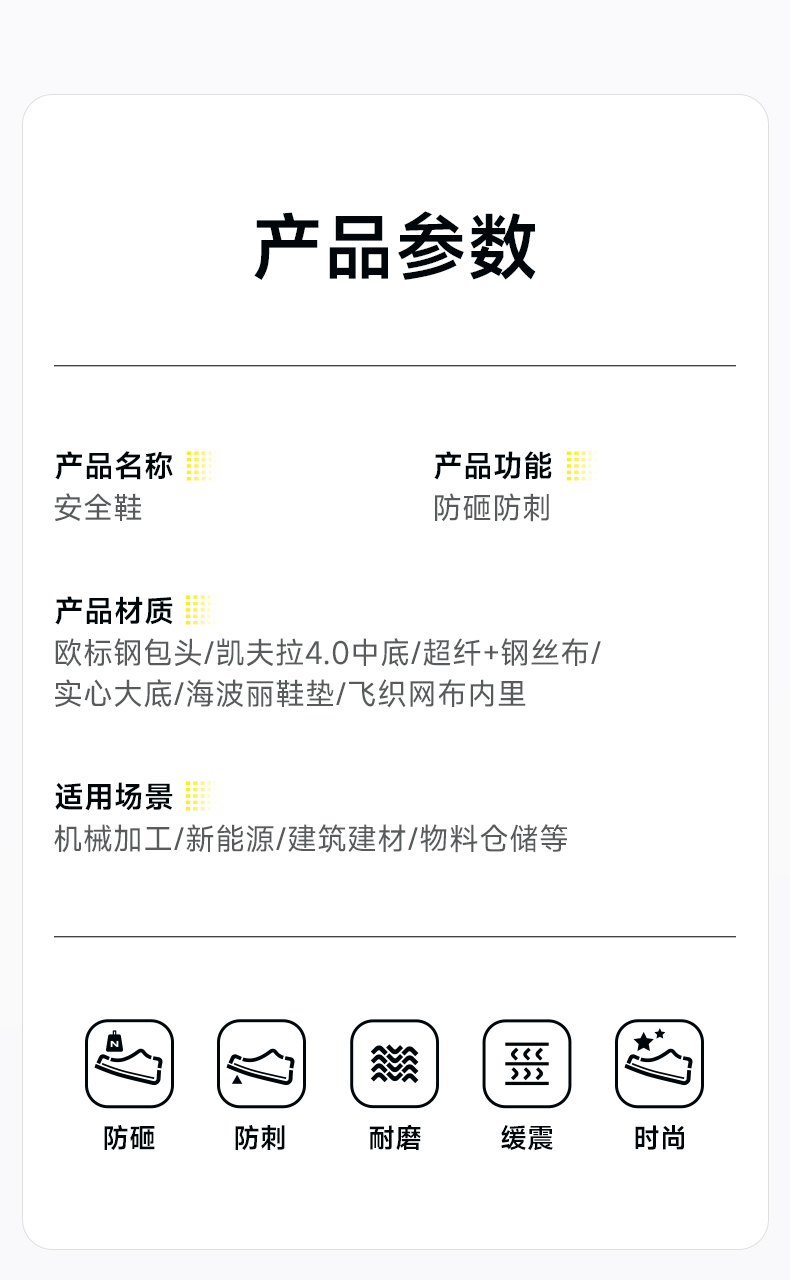 产品参数

产品名称
安全鞋

产品功能
防砸防刺

产品材质
欧标钢包头/凯夫拉4.0中底/超纤+钢丝布/实心大底/海波丽鞋垫/飞织网布内里

适用场景
机械加工/新能源/建筑建材/物料仓储等

防砸 防刺 耐磨 缓震 时尚