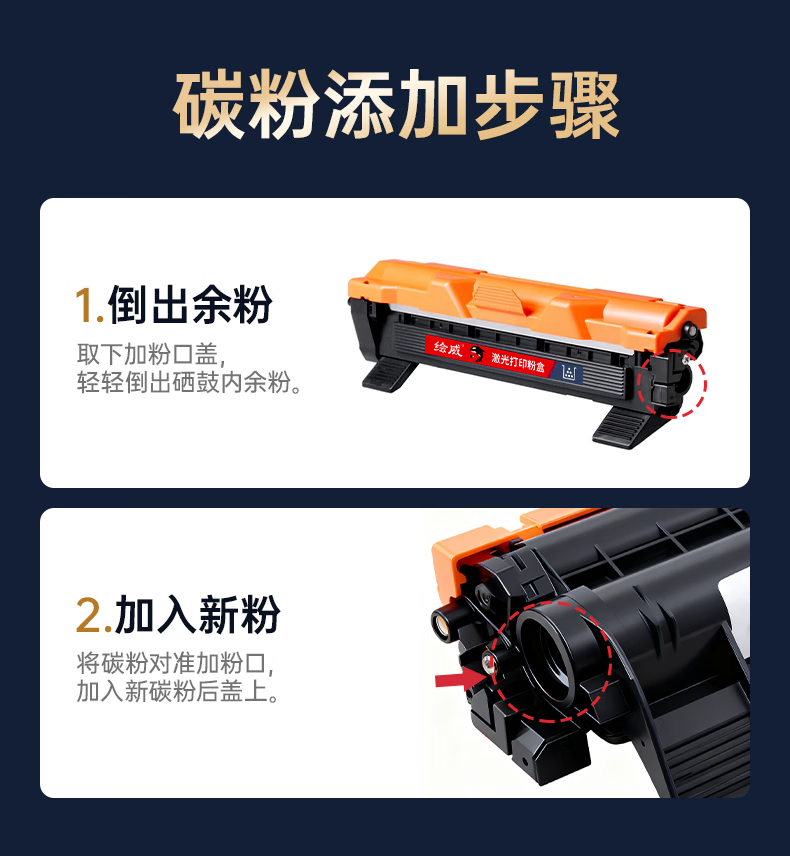 碳粉添加步骤

1.倒出余粉

取下加粉口盖，轻轻倒出硒鼓内余粉。

绘威 激光打印粉盒

2.加入新粉

将碳粉对准加粉口，加入新碳粉后盖上。