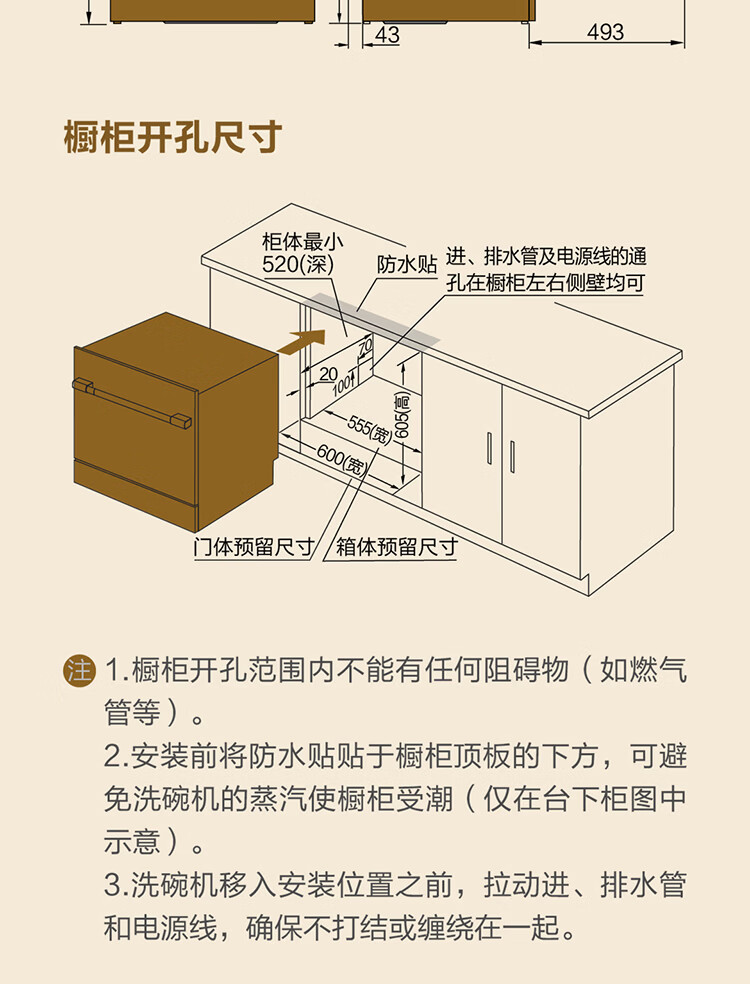 43

493

橱柜开孔尺寸

柜体最小
520(深)

防水贴

进、排水管及电源线的通孔在橱柜左右侧壁均可

70

20

100

555(宽)

605(高)

600(宽)

门体预留尺寸

箱体预留尺寸

注 1.橱柜开孔范围内不能有任何阻碍物（如燃气管等）。

2.安装前将防水贴贴于橱柜顶板的下方，可避免洗碗机的蒸汽使橱柜受潮（仅在台下柜图中示意）。

3.洗碗机移入安装位置之前，拉动进、排水管和电源线，确保不打结或缠绕在一起。