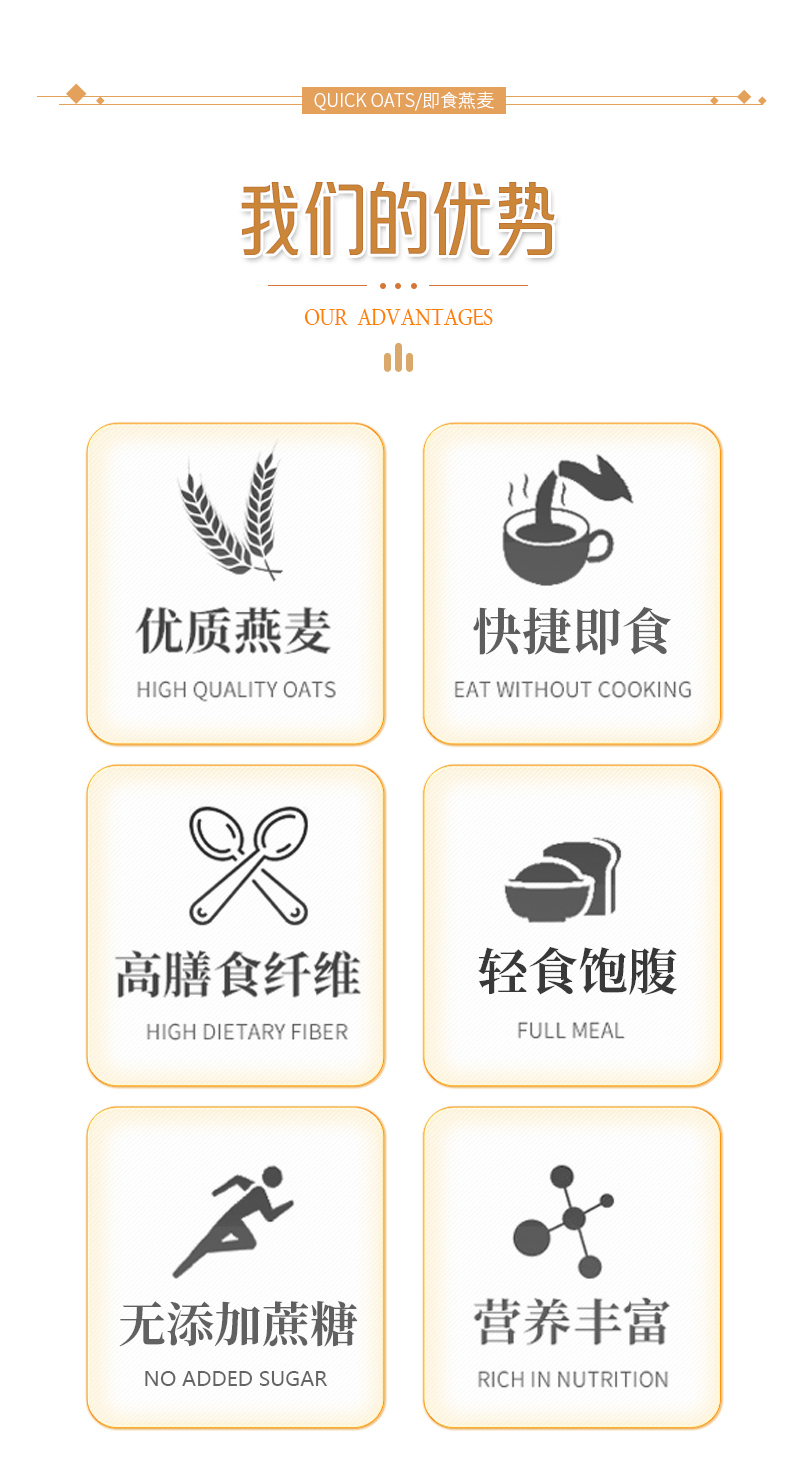 QUICK OATS/即食燕麦

我们的优势

OUR ADVANTAGES

优质燕麦

HIGH QUALITY OATS

快捷即食

EAT WITHOUT COOKING

高膳食纤维

HIGH DIETARY FIBER

轻食饱腹

FULL MEAL

无添加蔗糖

NO ADDED SUGAR

营养丰富

RICH IN NUTRITION