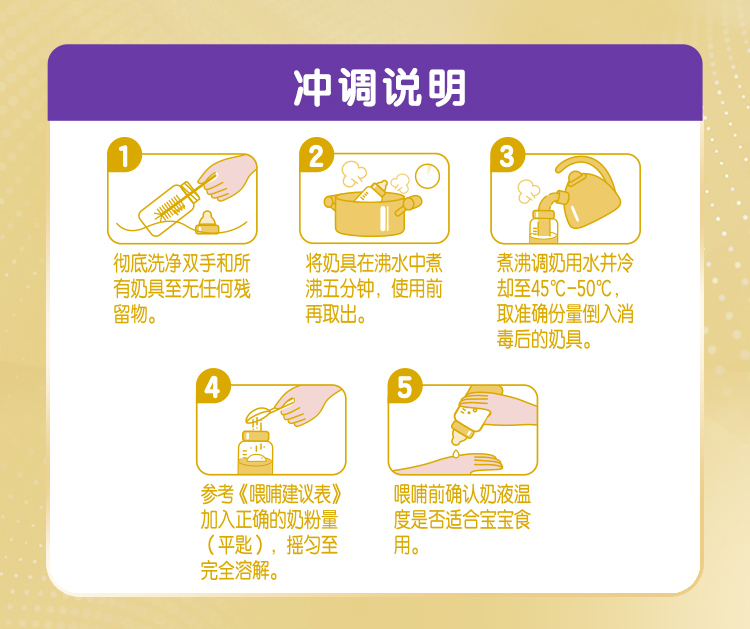 冲调说明

1
彻底洗净双手和所有奶具至无任何残留物。

2
将奶具在沸水中煮沸五分钟，使用前再取出。

3
煮沸调奶用水并冷却至45℃-50℃，取准确份量倒入消毒后的奶具。

4
参考《喂哺建议表》加入正确的奶粉量（平匙），摇匀至完全溶解。

5
喂哺前确认奶液温度是否适合宝宝食用。