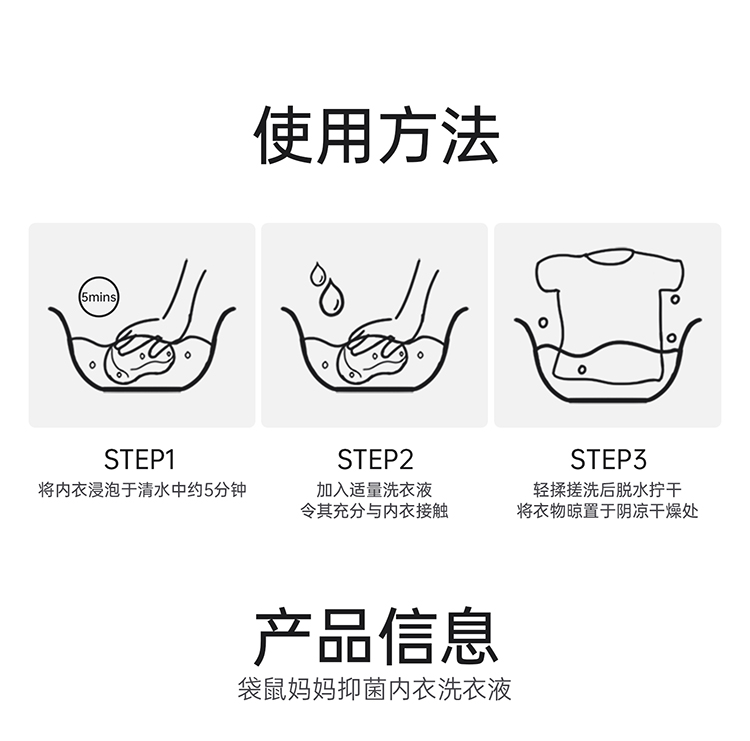 使用方法

5mins

STEP1
将内衣浸泡于清水中约5分钟

STEP2
加入适量洗衣液
令其充分与内衣接触

STEP3
轻揉搓洗后脱水拧干
将衣物晾置于阴凉干燥处

产品信息
袋鼠妈妈抑菌内衣洗衣液