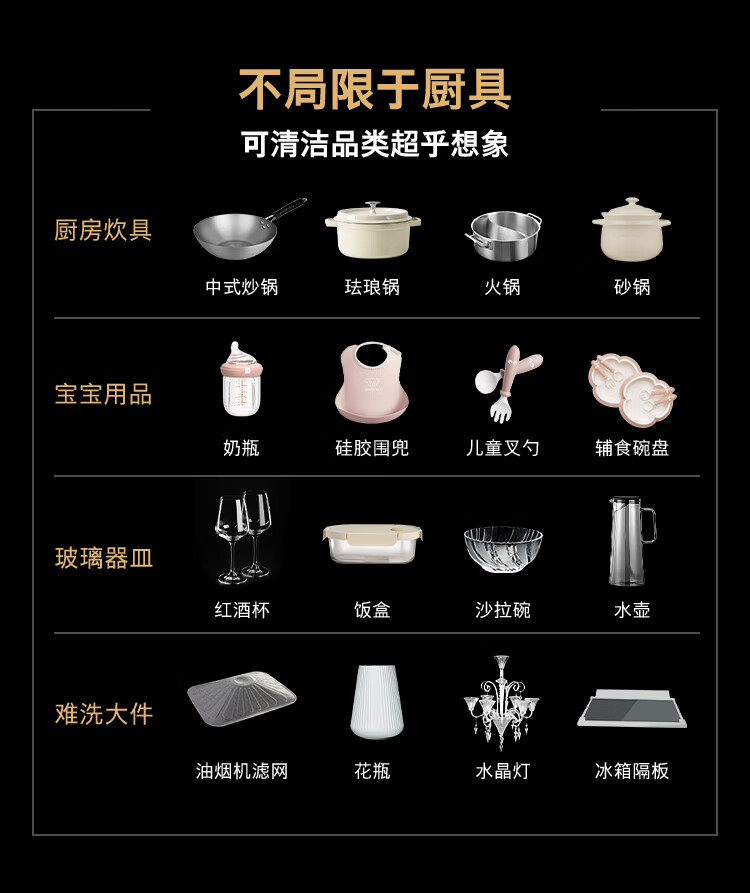 不局限于厨具
可清洁品类超乎想象

厨房炊具
中式炒锅
珐琅锅
火锅
砂锅

宝宝用品
奶瓶
硅胶围兜
儿童叉勺
辅食碗盘

玻璃器皿
红酒杯
饭盒
沙拉碗
水壶

难洗大件
油烟机滤网
花瓶
水晶灯
冰箱隔板