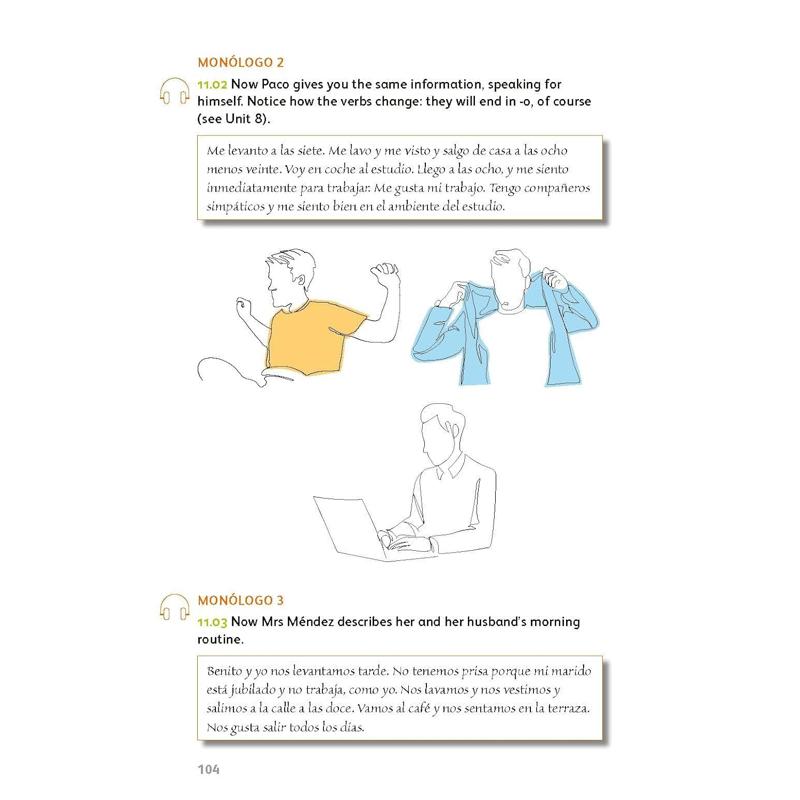 MONÓLOGO 2

11.02 Now Paco gives you the same information, speaking for himself. Notice how the verbs change: they will end in -o, of course (see Unit 8).

Me levanto a las siete. Me lavo y me visto y salgo de casa a las ocho menos veinte. Voy en coche al estudio. Llego a las ocho, y me siento inmediatamente para trabajar. Me gusta mi trabajo. Tengo compañeros simpáticos y me siento bien en el ambiente del estudio.

MONÓLOGO 3

11.03 Now Mrs Méndez describes her and her husband's morning routine.

Benito y yo nos levantamos tarde. No tenemos prisa porque mi marido está jubilado y no trabaja, como yo. Nos lavamos y nos vestimos y salimos a la calle a las doce. Vamos al café y nos sentamos en la terraza. Nos gusta salir todos los días.

104