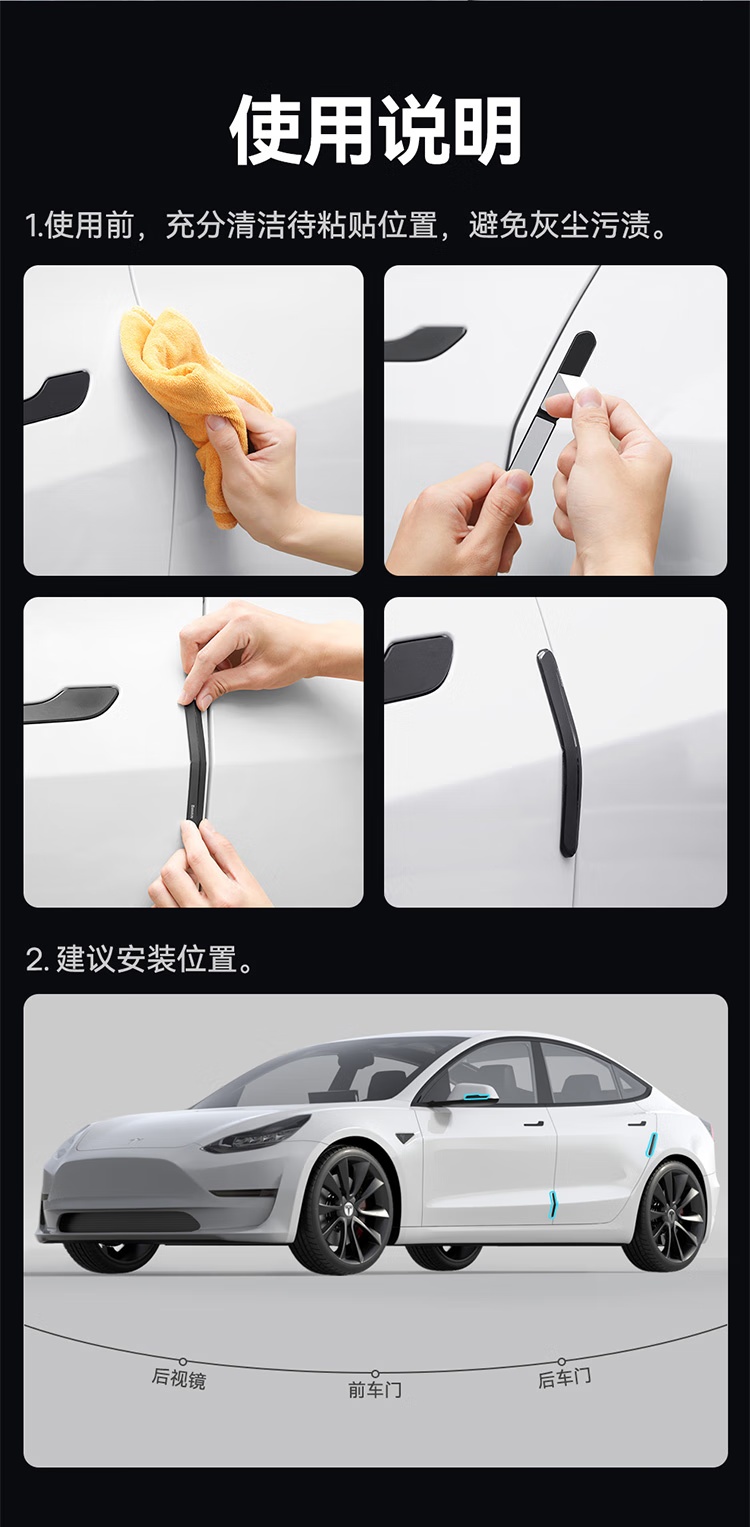 使用说明

1.使用前，充分清洁待粘贴位置，避免灰尘污渍。

2. 建议安装位置。

后视镜
前车门
后车门