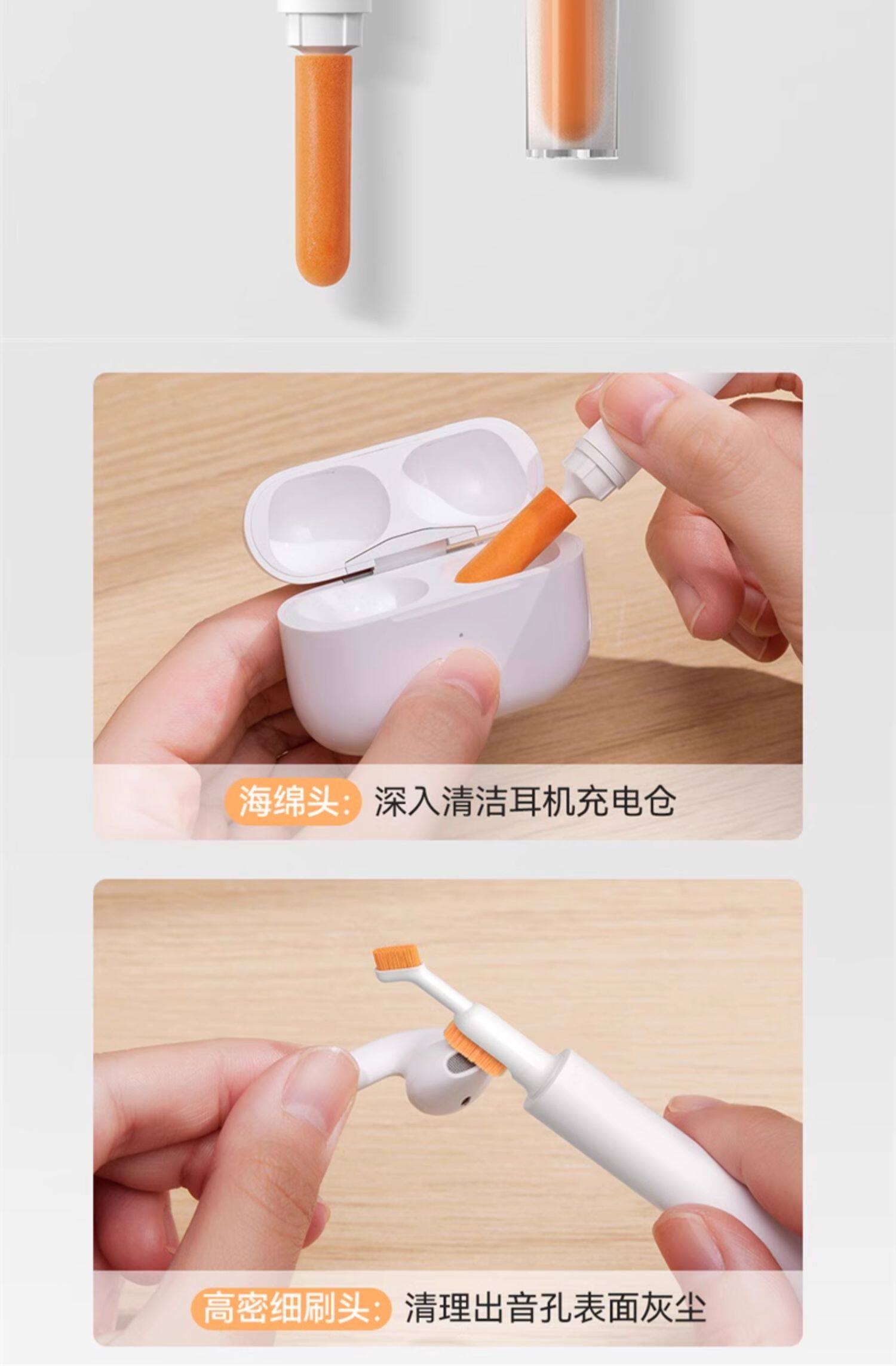 海绵头: 深入清洁耳机充电仓

高密细刷头: 清理出音孔表面灰尘