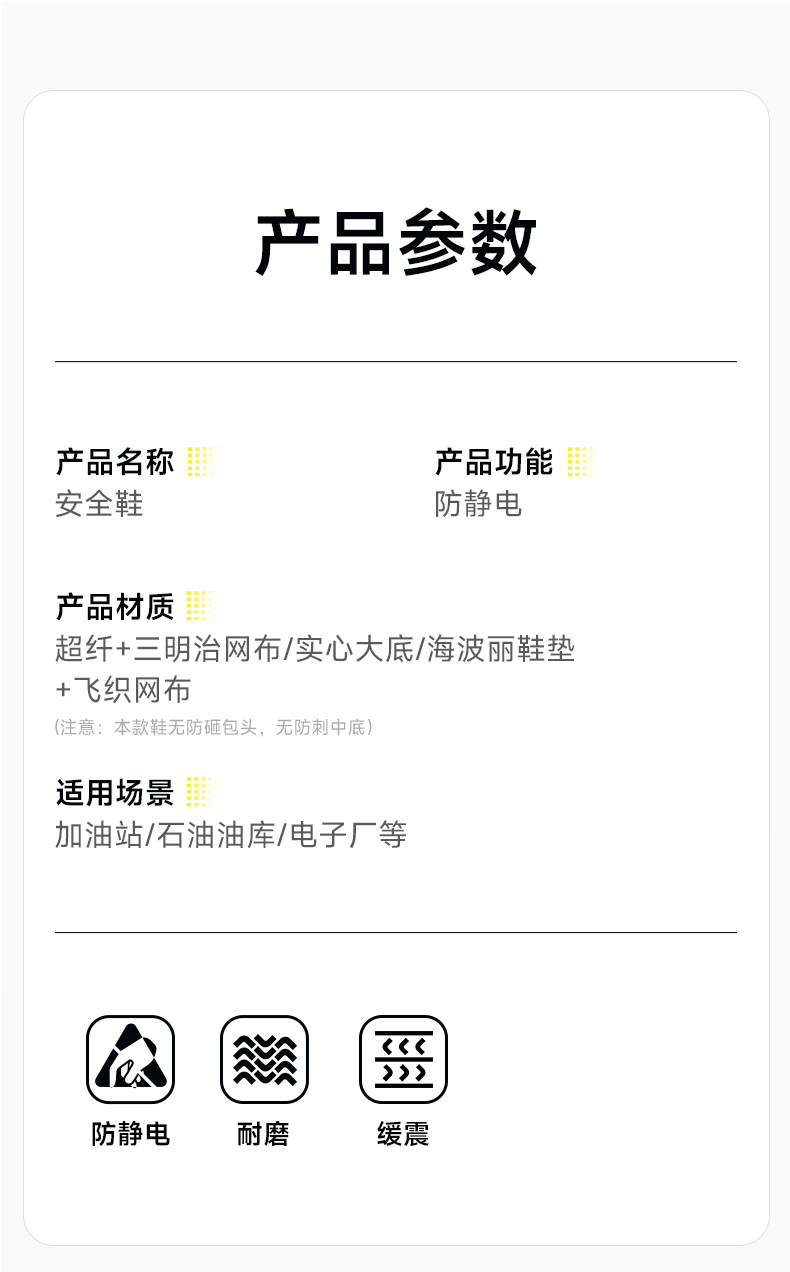 产品参数

产品名称
安全鞋

产品功能
防静电

产品材质
超纤+三明治网布/实心大底/海波丽鞋垫+飞织网布
(注意：本款鞋无防砸包头，无防刺中底)

适用场景
加油站/石油油库/电子厂等

防静电 耐磨 缓震