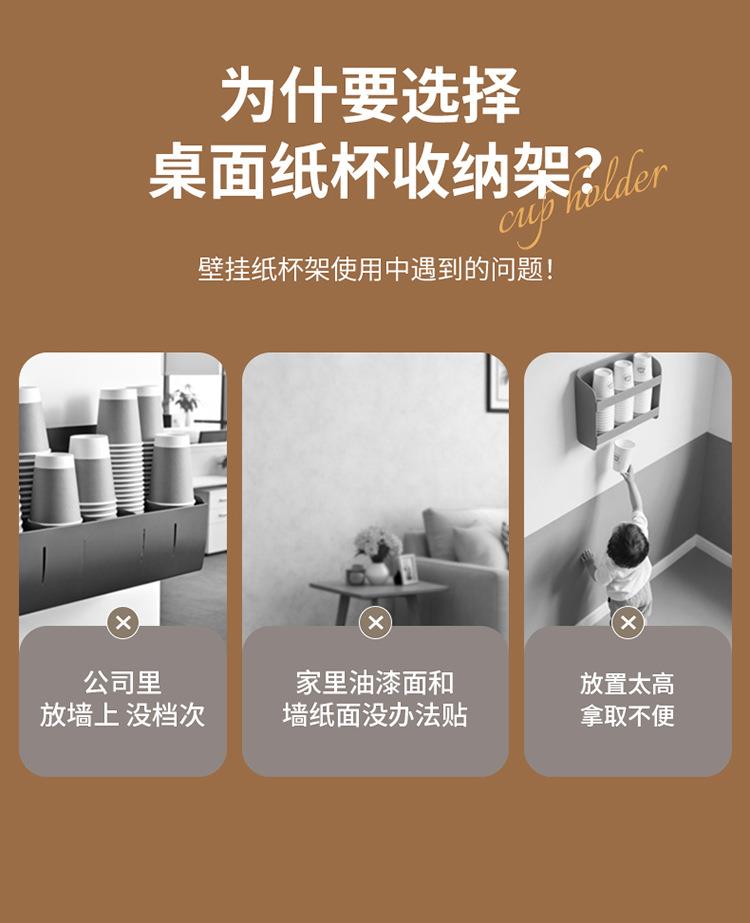 为什要选择
桌面纸杯收纳架?

cup holder

壁挂纸杯架使用中遇到的问题!

公司里
放墙上 没档次

家里油漆面和
墙纸面没办法贴

放置太高
拿取不便