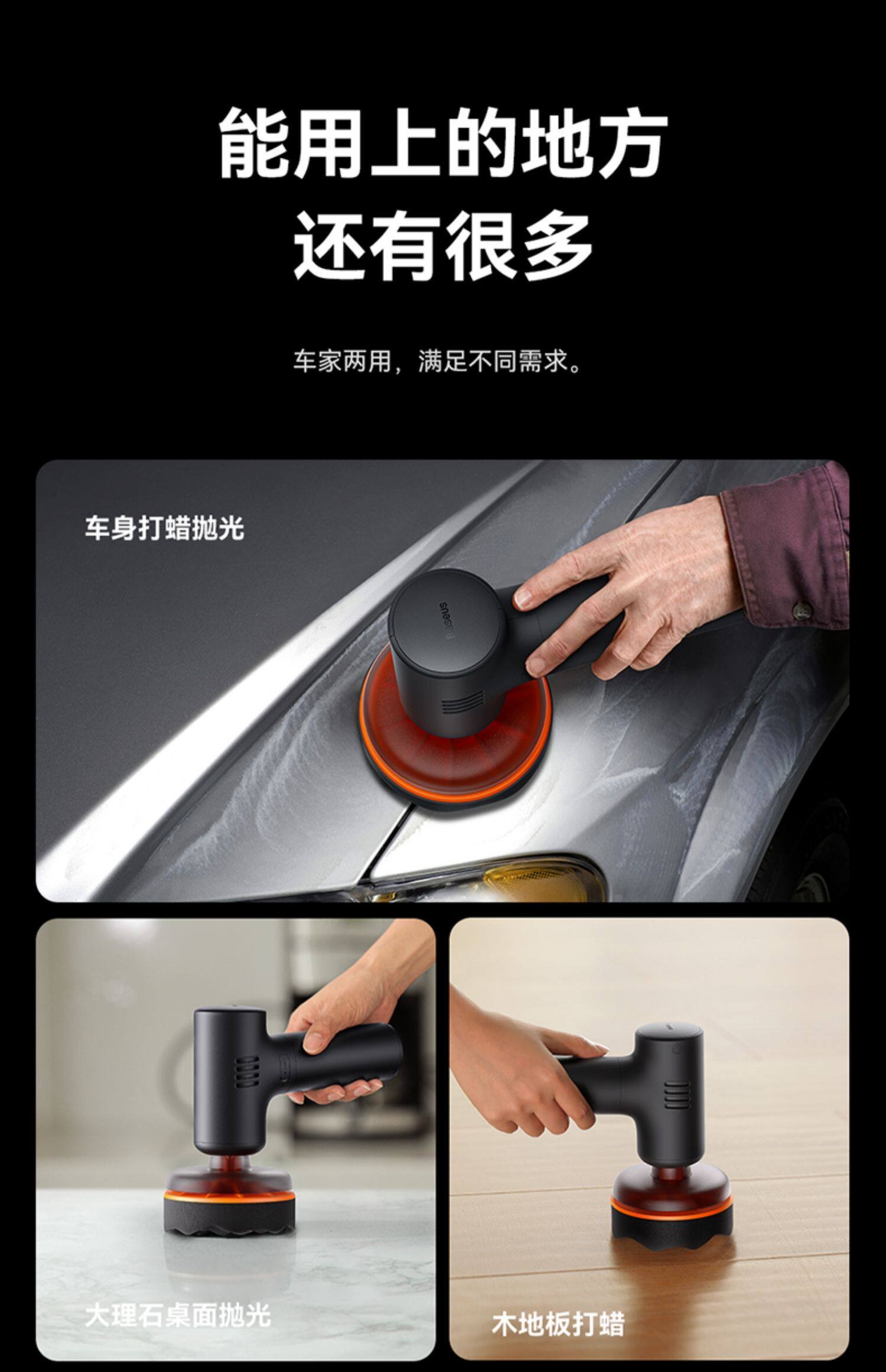 能用上的地方
还有很多

车家两用，满足不同需求。

车身打蜡抛光

Baseus

大理石桌面抛光

木地板打蜡