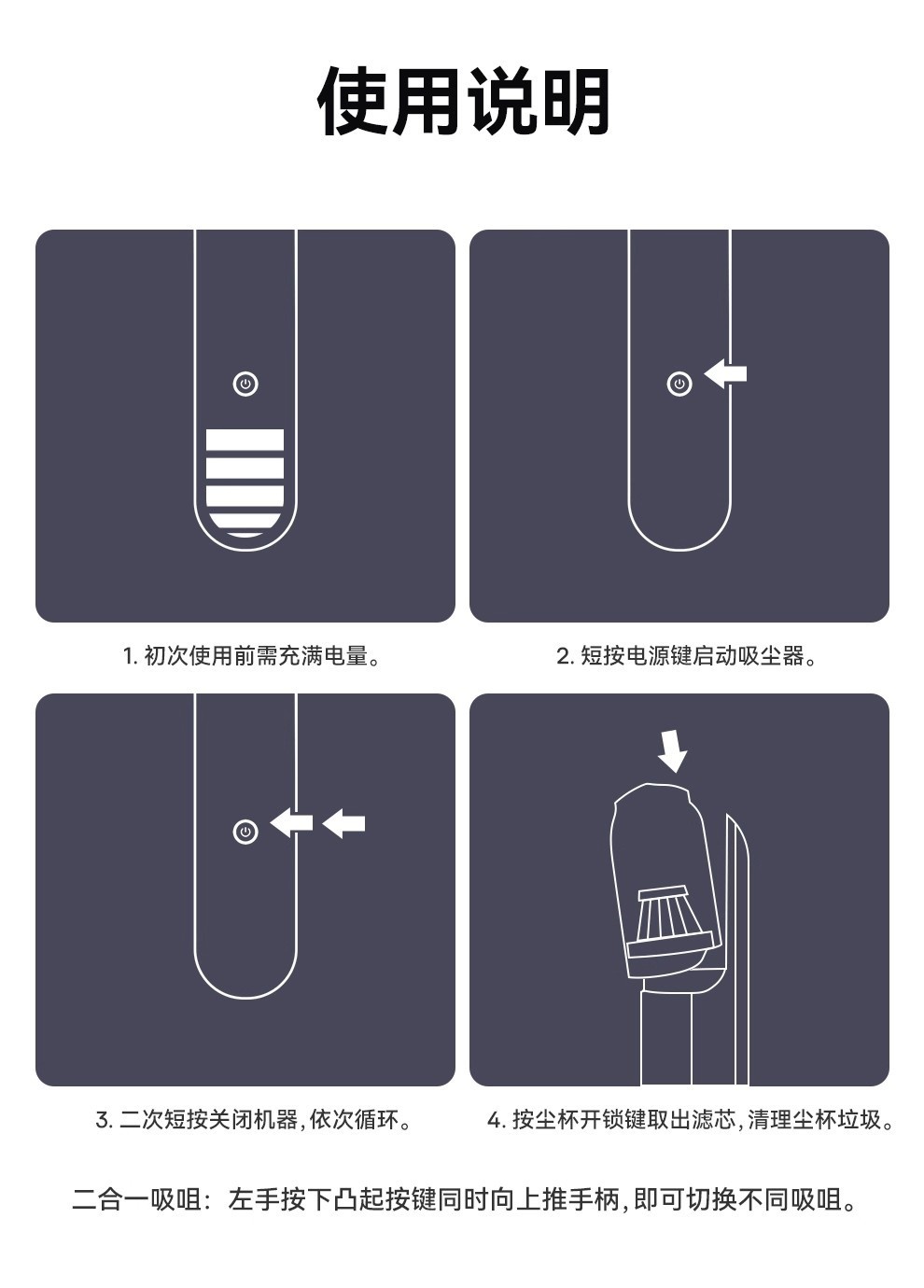 使用说明

1. 初次使用前需充满电量。

2. 短按电源键启动吸尘器。

3. 二次短按关闭机器，依次循环。

4. 按尘杯开锁键取出滤芯，清理尘杯垃圾。

二合一吸咀：左手按下凸起按键同时向上推手柄，即可切换不同吸咀。