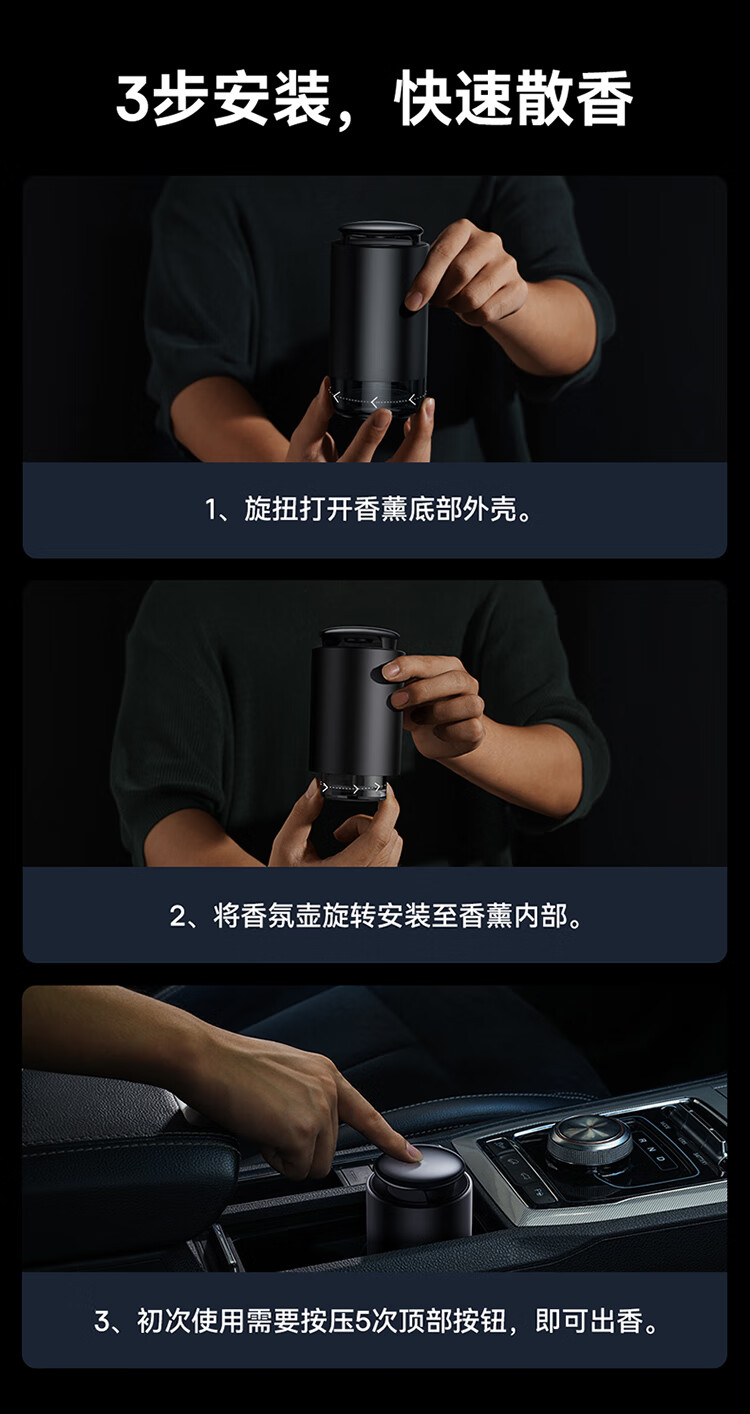 3步安装，快速散香

1、旋扭打开香薰底部外壳。

2、将香氛壶旋转安装至香薰内部。

3、初次使用需要按压5次顶部按钮，即可出香。