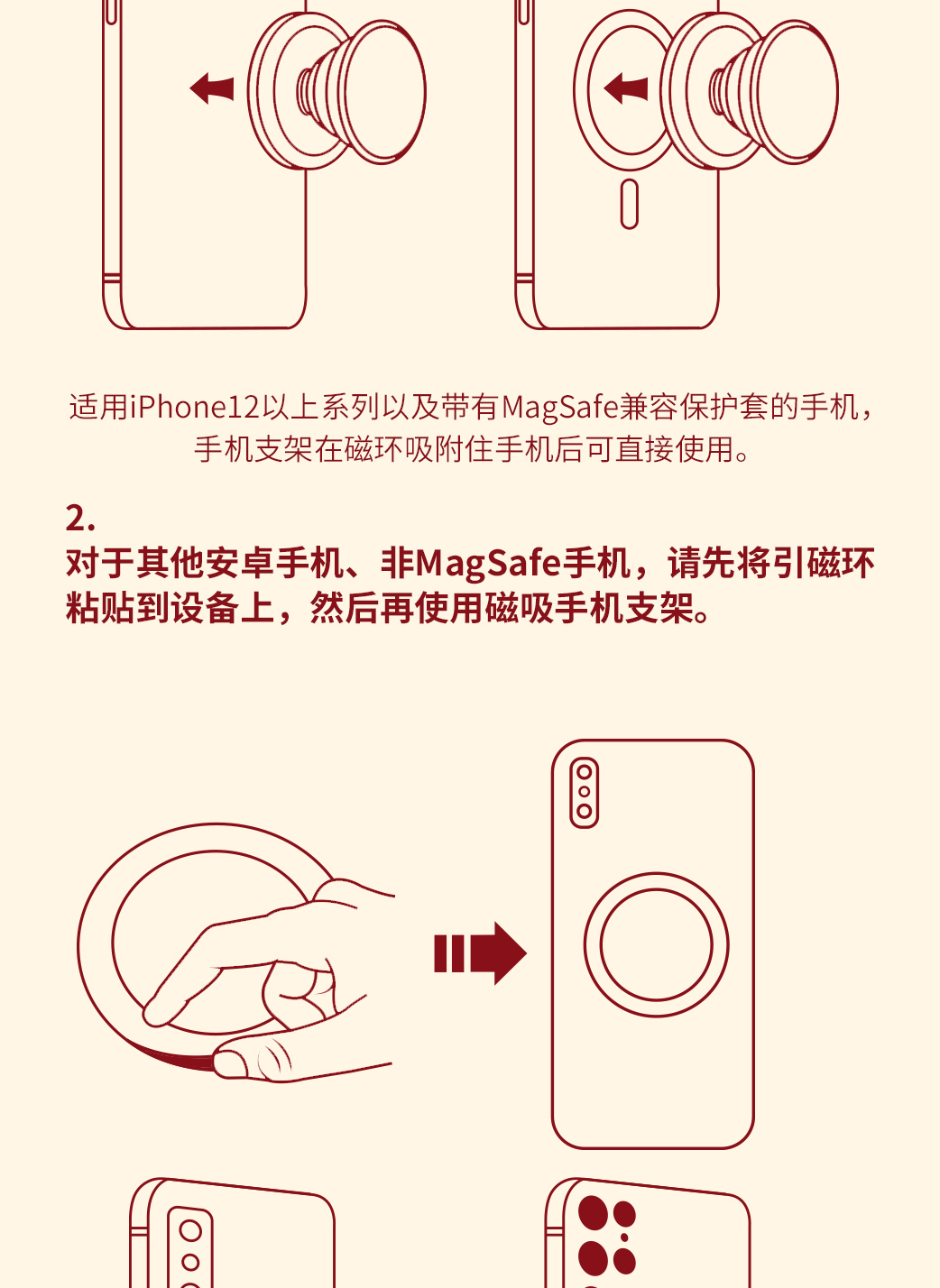 适用iPhone12以上系列以及带有MagSafe兼容保护套的手机，手机支架在磁环吸附住手机后可直接使用。

2.
对于其他安卓手机、非MagSafe手机，请先将引磁环粘贴到设备上，然后再使用磁吸手机支架。