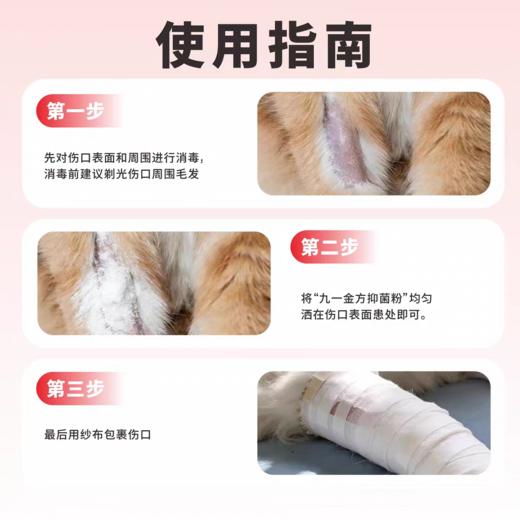 使用指南

第一步

先对伤口表面和周围进行消毒，消毒前建议剃光伤口周围毛发

第二步

将“九一金方抑菌粉”均匀洒在伤口表面患处即可。

第三步

最后用纱布包裹伤口