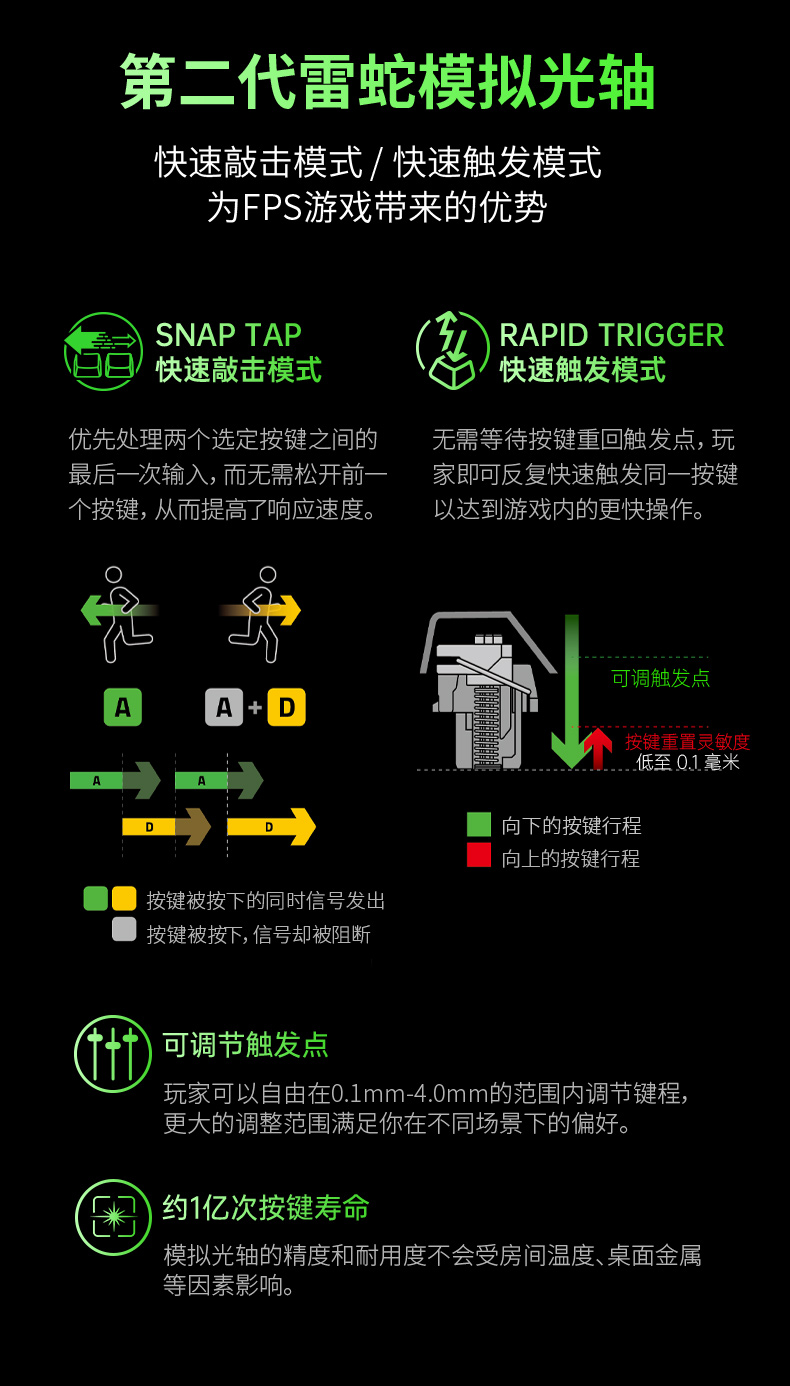 第二代雷蛇模拟光轴

快速敲击模式 / 快速触发模式
为FPS游戏带来的优势

SNAP TAP
快速敲击模式

优先处理两个选定按键之间的最后一次输入，而无需松开前一个按键，从而提高了响应速度。

A

A + D

A

A

D

D

按键被按下的同时信号发出
按键被按下，信号却被阻断

RAPID TRIGGER
快速触发模式

无需等待按键重回触发点，玩家即可反复快速触发同一按键以达到游戏内的更快操作。

可调触发点
按键重置灵敏度
低至 0.1 毫米

向下的按键行程
向上的按键行程

可调节触发点
玩家可以自由在0.1mm-4.0mm的范围内调节键程，更大的调整范围满足你在不同场景下的偏好。

约1亿次按键寿命
模拟光轴的精度和耐用度不会受房间温度、桌面金属等因素影响。