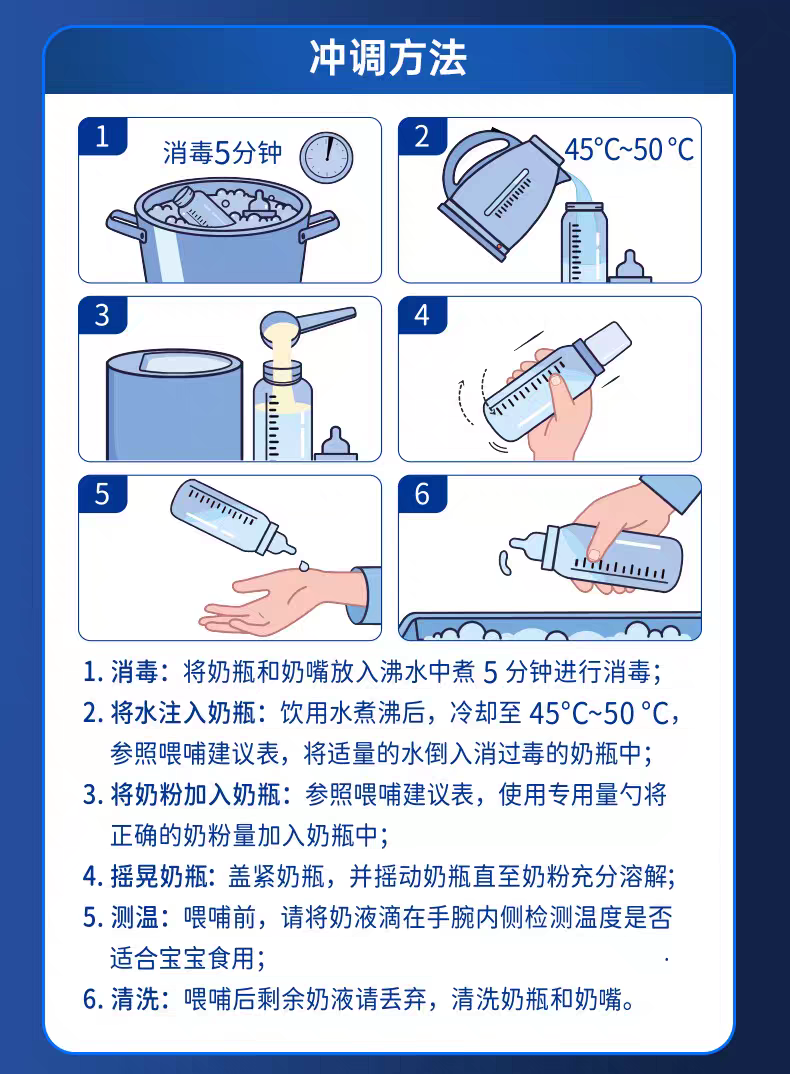 冲调方法

1 消毒5分钟

2 45°C~50 °C

3

4

5

6

1. 消毒：将奶瓶和奶嘴放入沸水中煮 5 分钟进行消毒；

2. 将水注入奶瓶：饮用水煮沸后，冷却至 45°C~50 °C，参照喂哺建议表，将适量的水倒入消过毒的奶瓶中；

3. 将奶粉加入奶瓶：参照喂哺建议表，使用专用量勺将正确的奶粉量加入奶瓶中；

4. 摇晃奶瓶：盖紧奶瓶，并摇动奶瓶直至奶粉充分溶解；

5. 测温：喂哺前，请将奶液滴在手腕内侧检测温度是否适合宝宝食用；

6. 清洗：喂哺后剩余奶液请丢弃，清洗奶瓶和奶嘴。