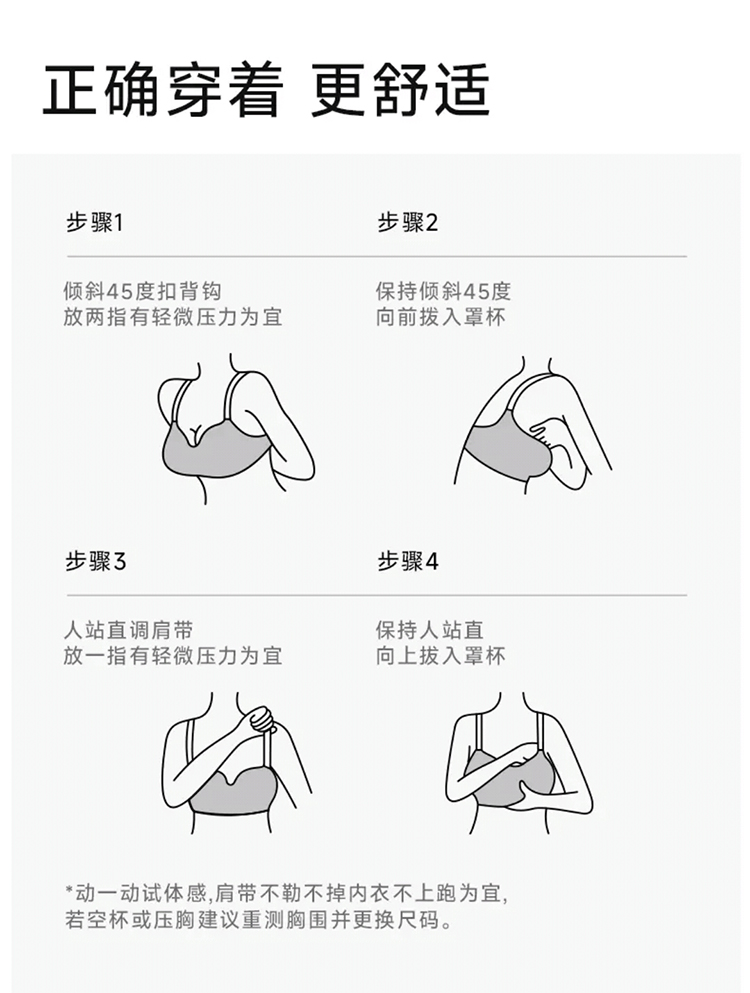 正确穿着 更舒适

步骤1

倾斜45度扣背钩
放两指有轻微压力为宜

步骤2

保持倾斜45度
向前拨入罩杯

步骤3

人站直调肩带
放一指有轻微压力为宜

步骤4

保持人站直
向上拨入罩杯

*动一动试体感,肩带不勒不掉内衣不上跑为宜,
若空杯或压胸建议重测胸围并更换尺码。