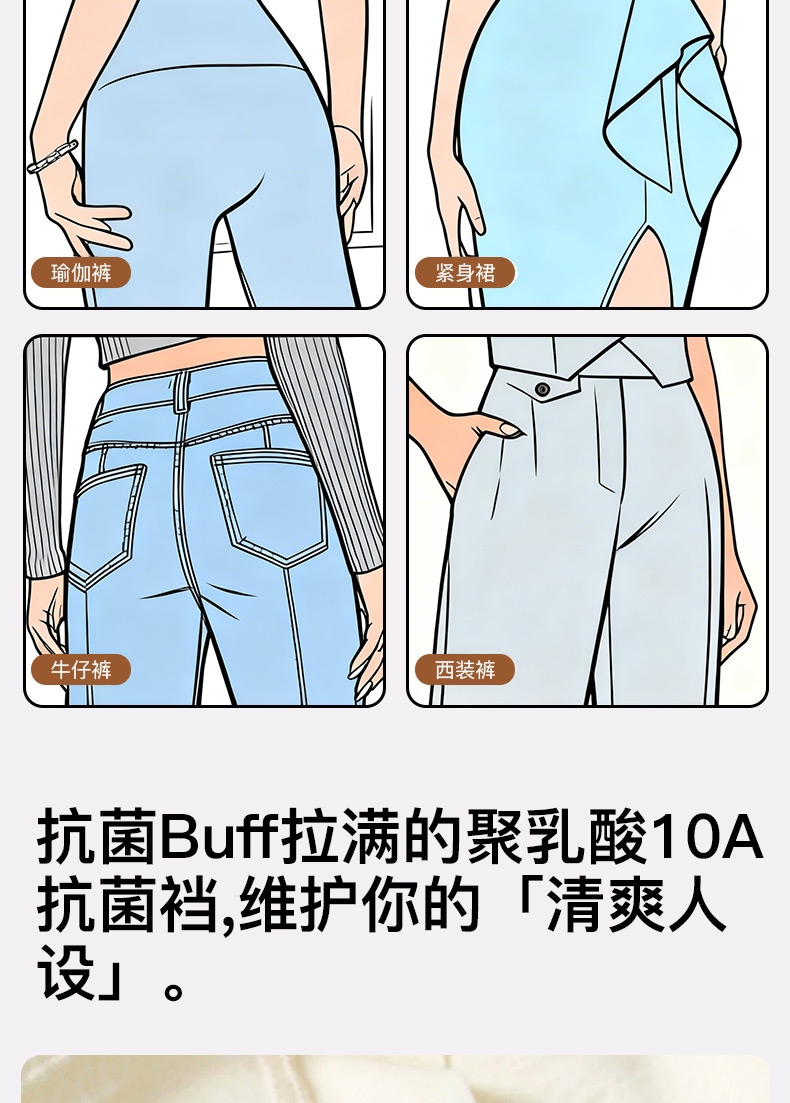 瑜伽裤

紧身裙

牛仔裤

西装裤

抗菌Buff拉满的聚乳酸10A抗菌裆,维护你的「清爽人设」。