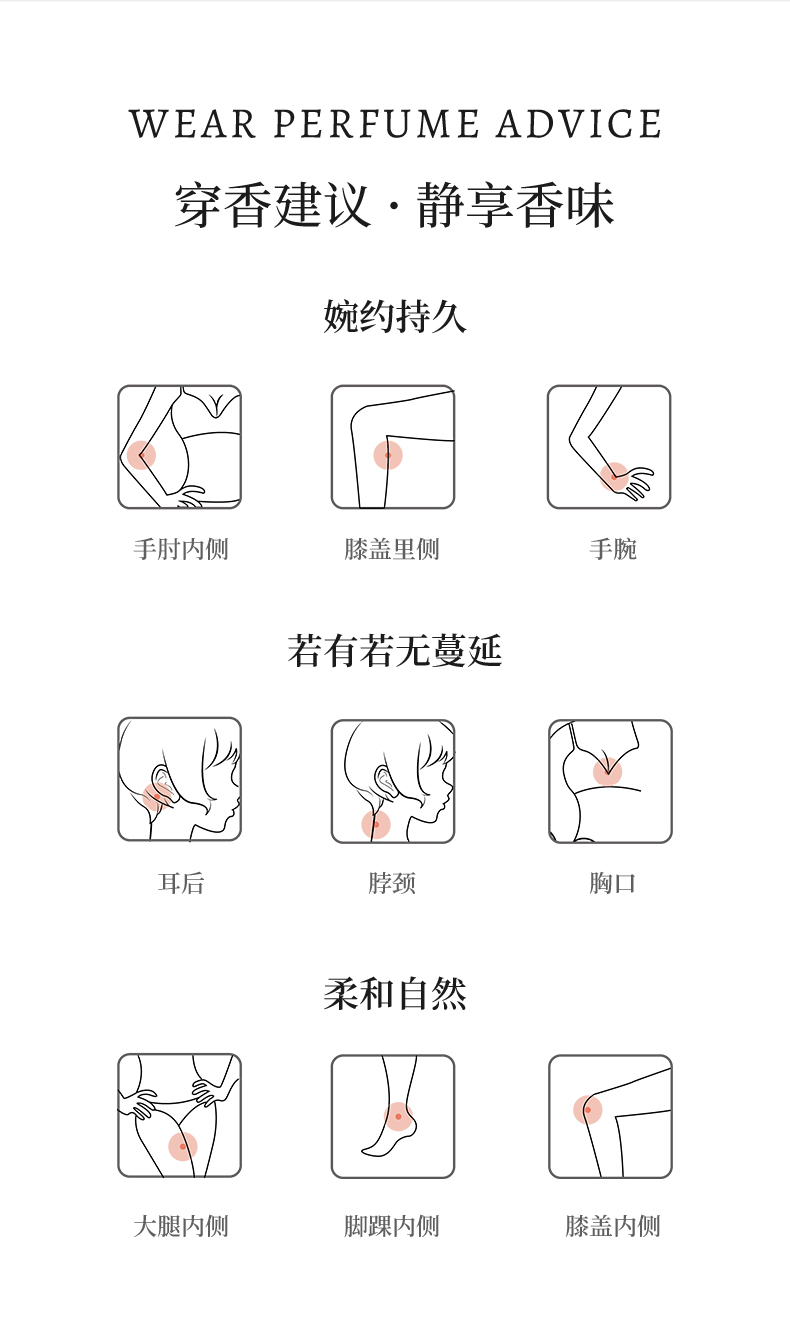 WEAR PERFUME ADVICE
穿香建议 · 静享香味

婉约持久

手肘内侧

膝盖里侧

手腕

若有若无蔓延

耳后

脖颈

胸口

柔和自然

大腿内侧

脚踝内侧

膝盖内侧