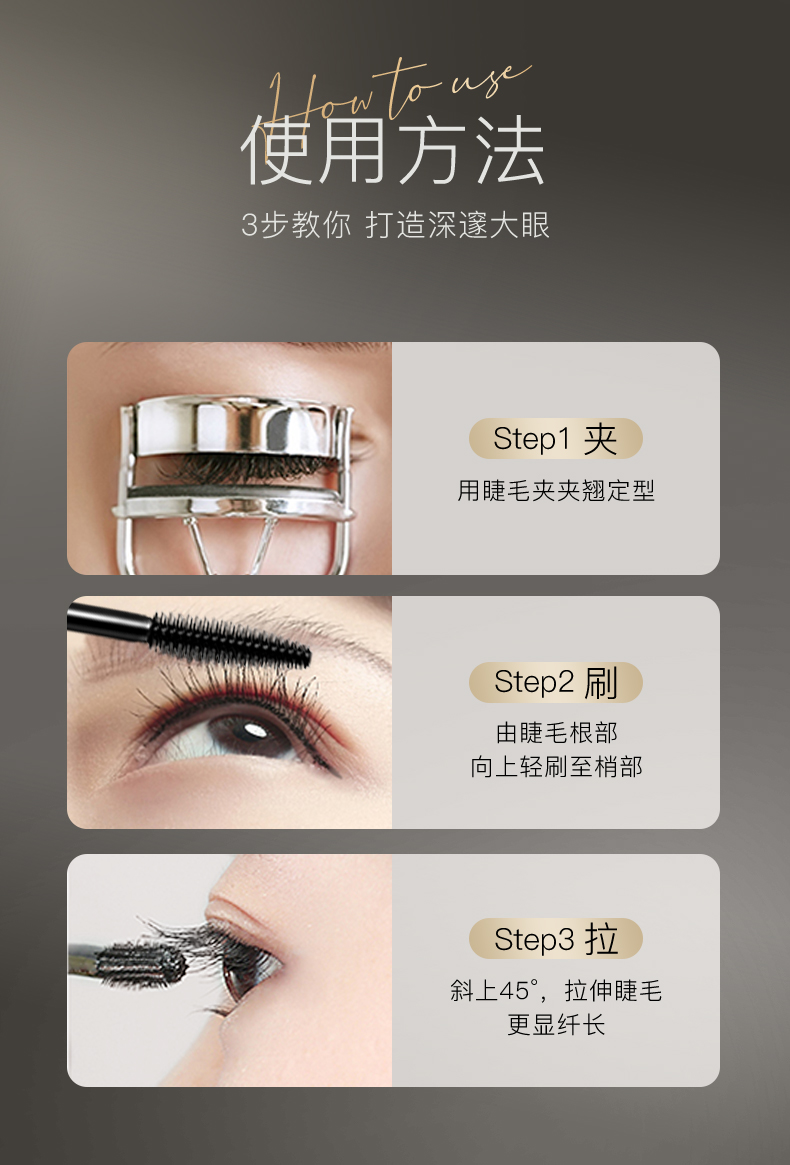 How to use
使用方法
3步教你 打造深邃大眼

Step1 夹
用睫毛夹夹翘定型

Step2 刷
由睫毛根部
向上轻刷至梢部

Step3 拉
斜上45°，拉伸睫毛
更显纤长