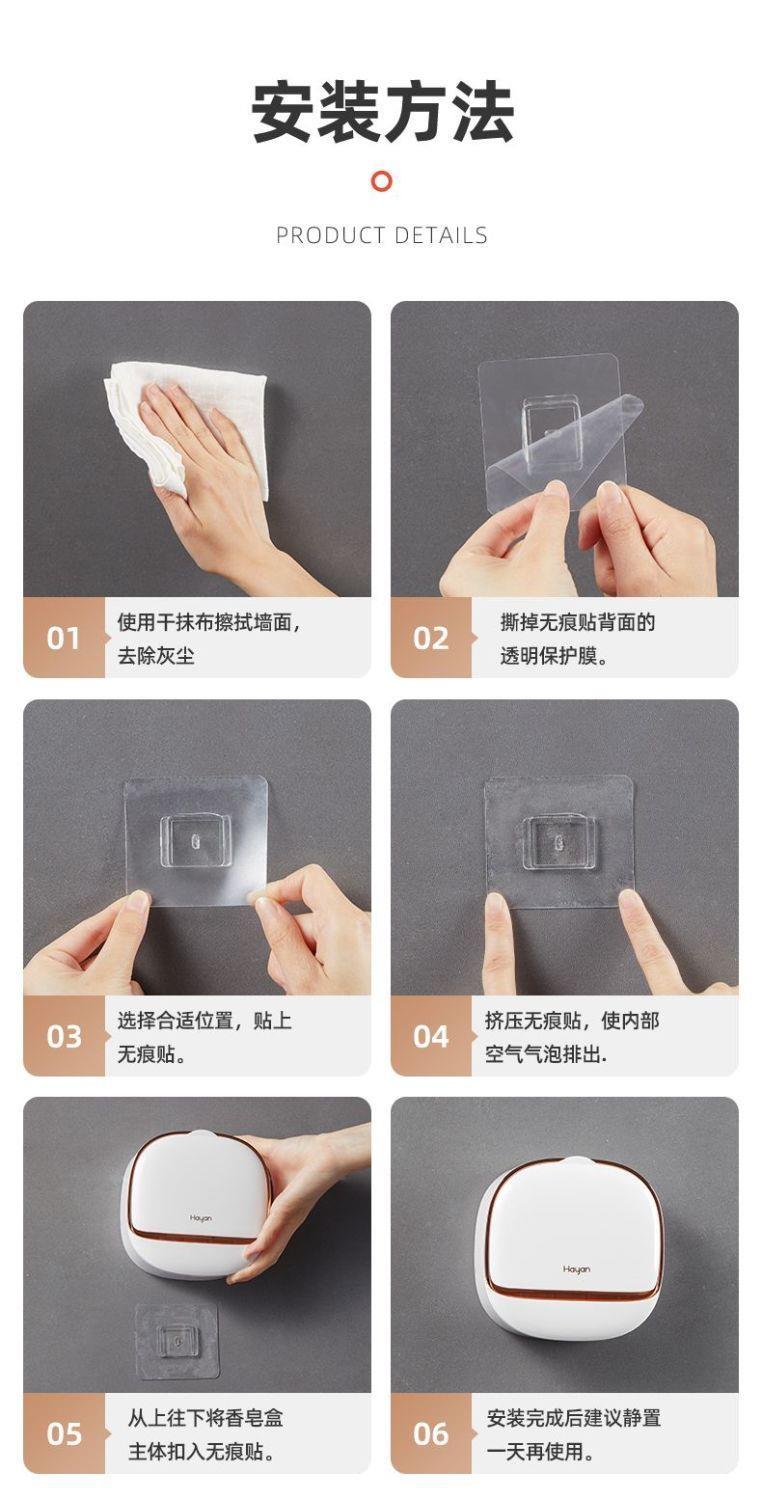 安装方法

PRODUCT DETAILS

01 使用干抹布擦拭墙面，去除灰尘

02 撕掉无痕贴背面的透明保护膜。

03 选择合适位置，贴上无痕贴。

04 挤压无痕贴，使内部空气气泡排出.

Hayan

05 从上往下将香皂盒主体扣入无痕贴。

Hayan

06 安装完成后建议静置一天再使用。