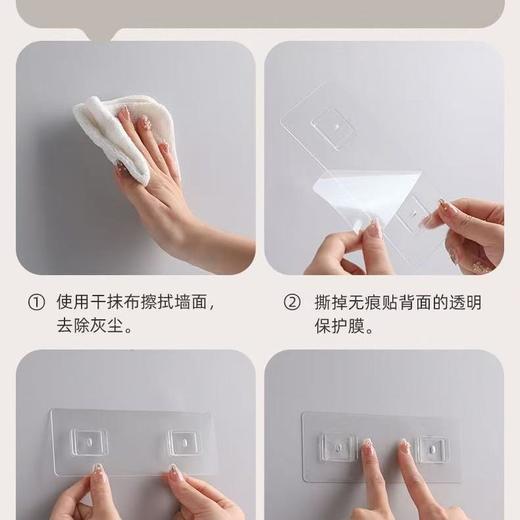 ① 使用干抹布擦拭墙面，去除灰尘。

② 撕掉无痕贴背面的透明保护膜。