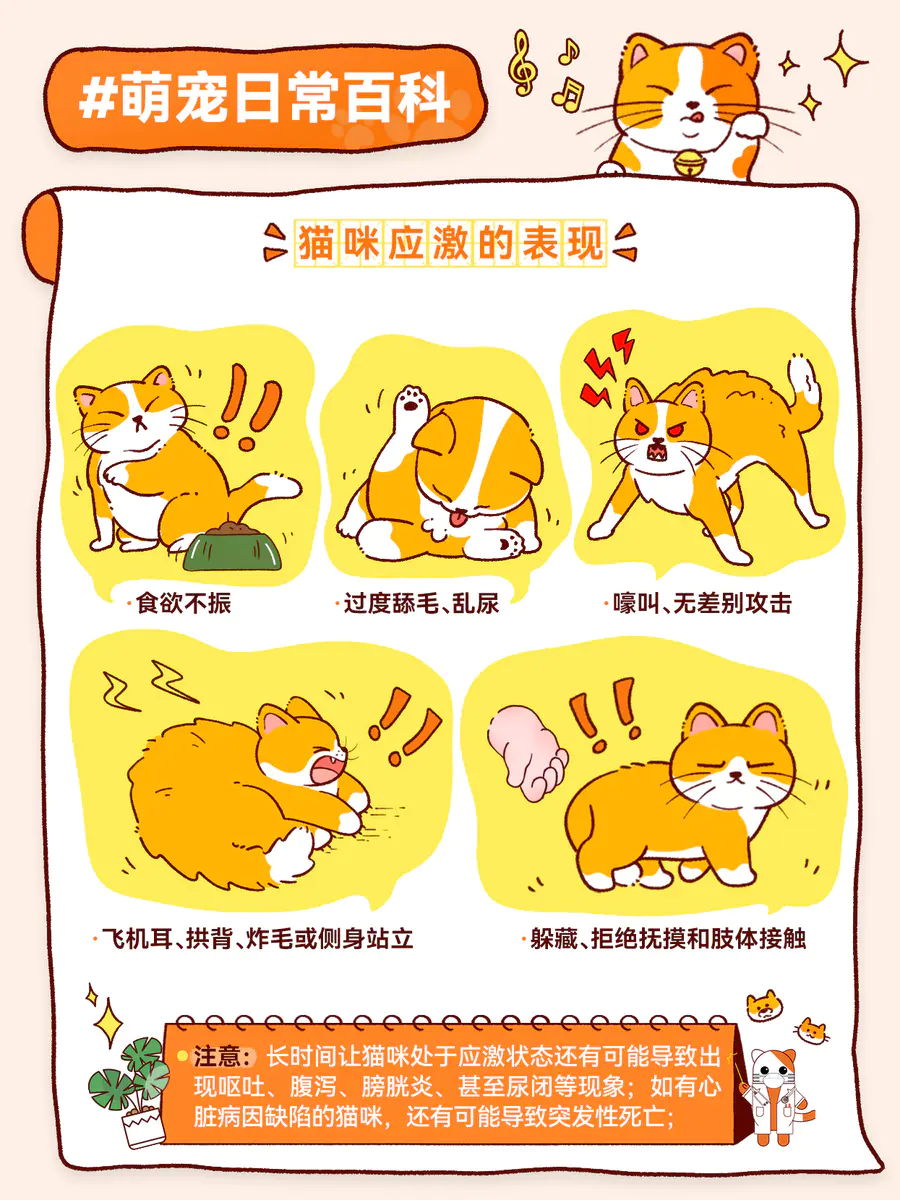 #萌宠日常百科

猫咪应激的表现

·食欲不振

·过度舔毛、乱尿

·嚎叫、无差别攻击

·飞机耳、拱背、炸毛或侧身站立

·躲藏、拒绝抚摸和肢体接触

注意：长时间让猫咪处于应激状态还有可能导致出现呕吐、腹泻、膀胱炎、甚至尿闭等现象；如有心脏病因缺陷的猫咪，还有可能导致突发性死亡；