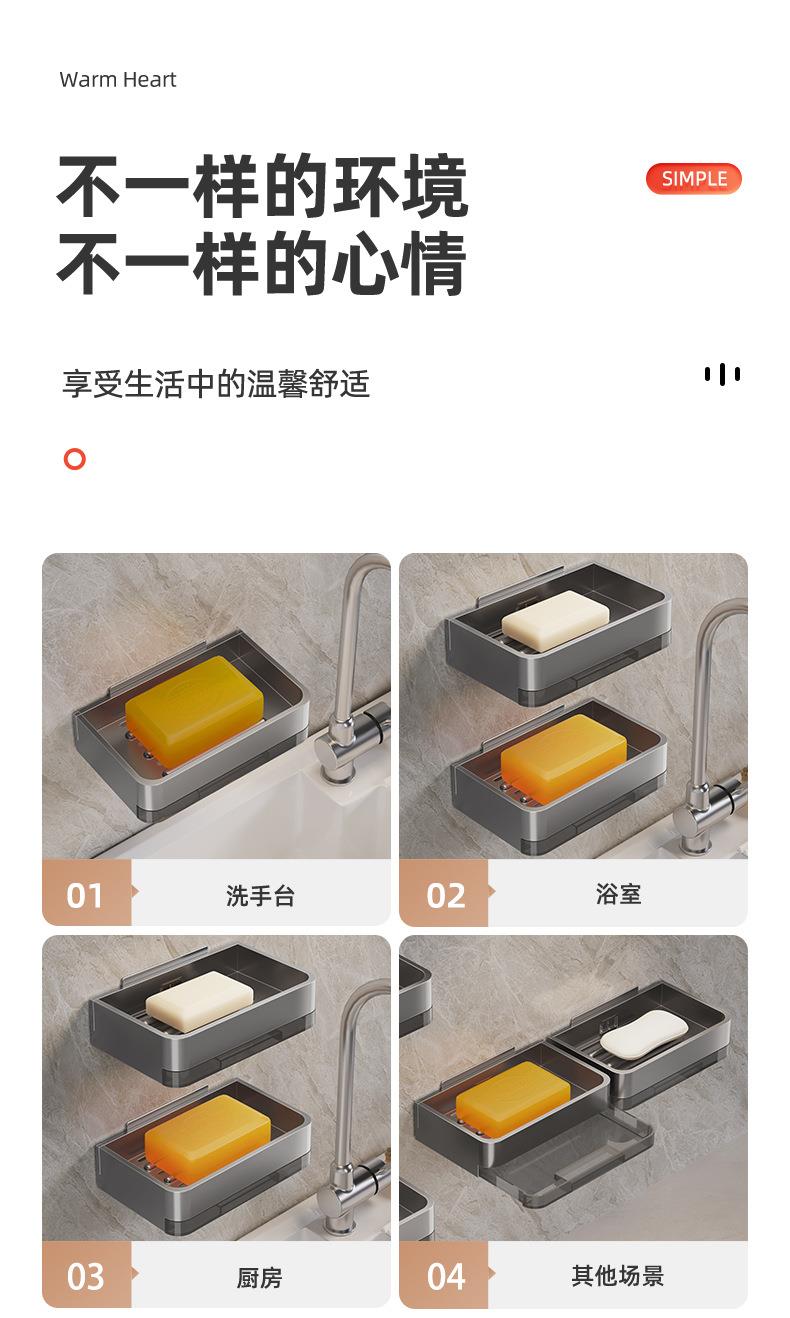 Warm Heart

不一样的环境
不一样的心情

SIMPLE

享受生活中的温馨舒适

01 洗手台

02 浴室

03 厨房

04 其他场景