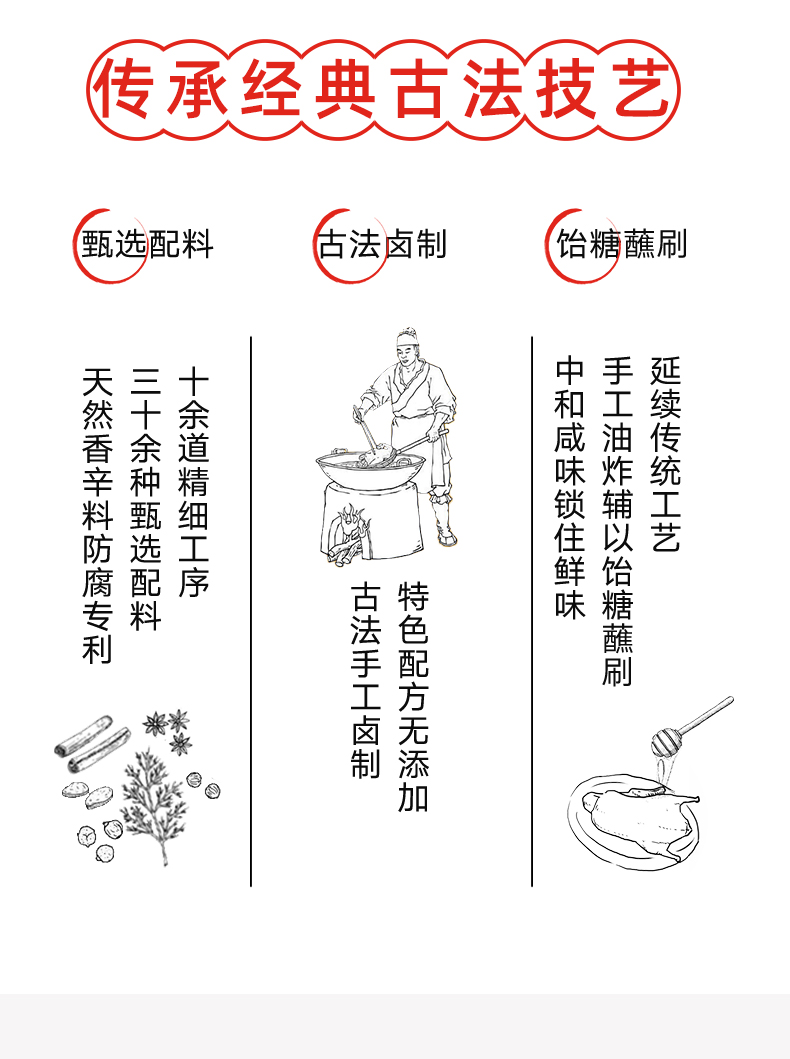 传承经典古法技艺

甄选配料

十余道精细工序
三十余种甄选配料
天然香辛料防腐专利

古法卤制

特色配方无添加
古法手工卤制

饴糖蘸刷

延续传统工艺
手工油炸辅以饴糖蘸刷
中和咸味锁住鲜味