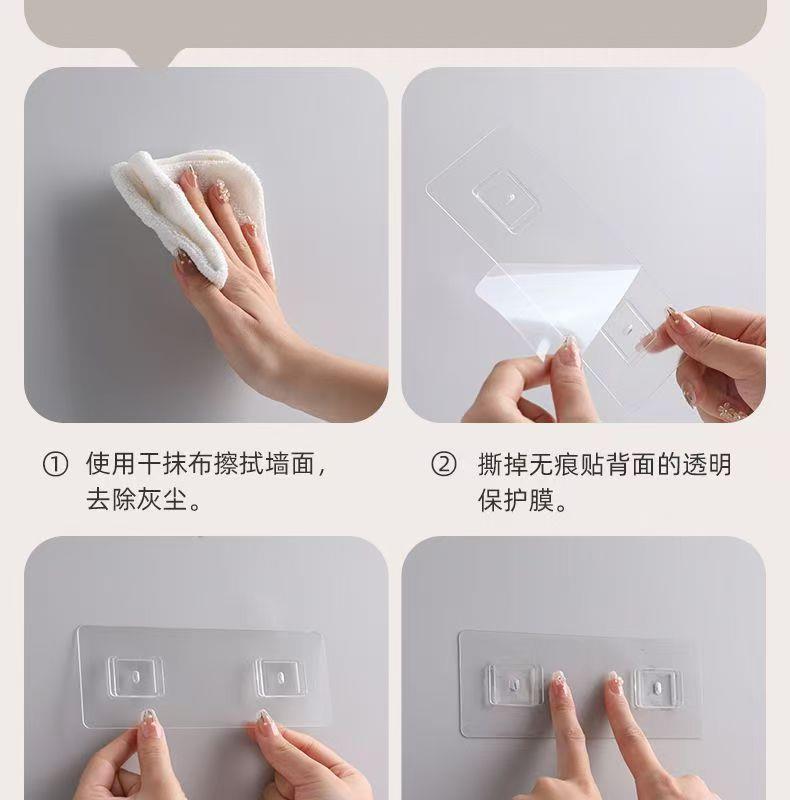 ① 使用干抹布擦拭墙面，去除灰尘。

② 撕掉无痕贴背面的透明保护膜。