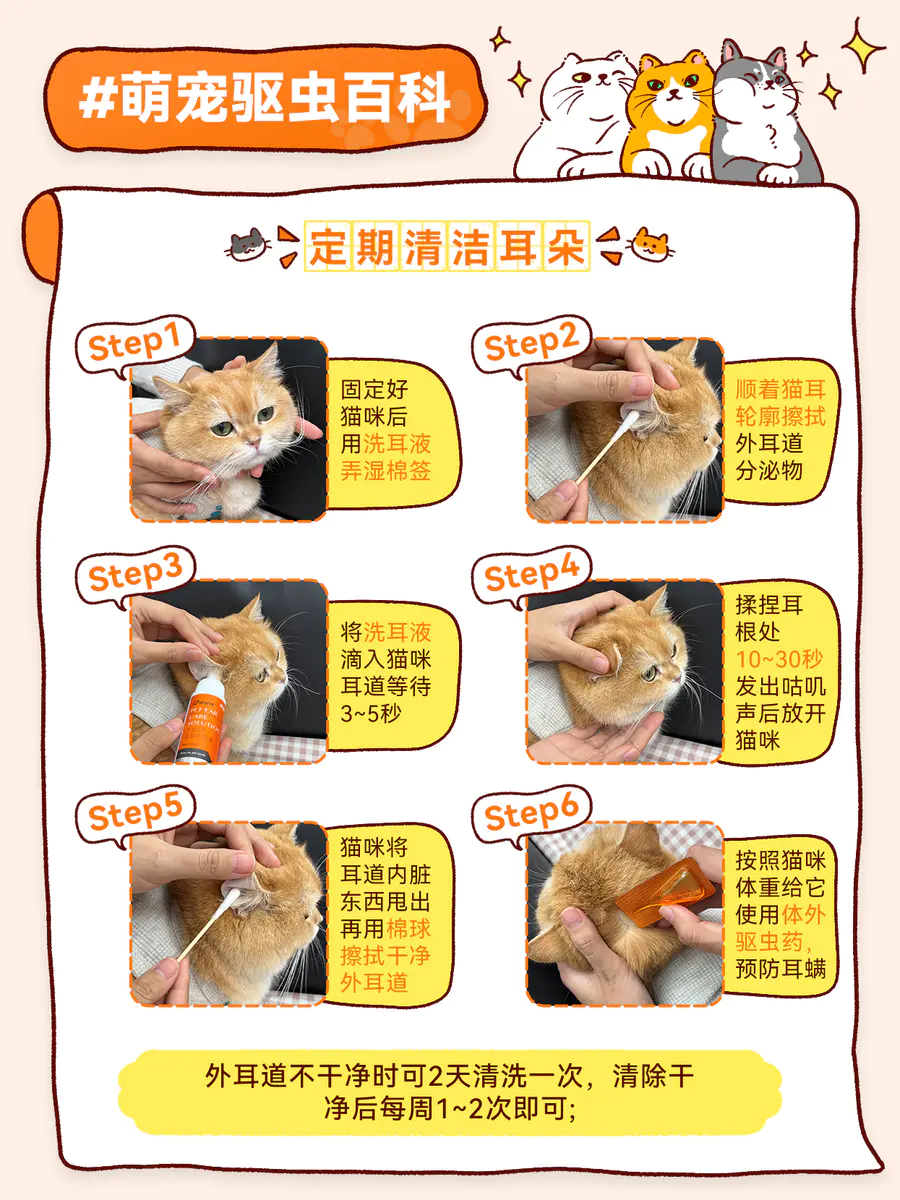 #萌宠驱虫百科

定期清洁耳朵

Step1

固定好猫咪后用洗耳液弄湿棉签

Step2

顺着猫耳轮廓擦拭外耳道分泌物

Step3

PET EAR CARE SOLUTION

将洗耳液滴入猫咪耳道等待3~5秒

Step4

揉捏耳根处10~30秒发出咕叽声后放开猫咪

Step5

猫咪将耳道内脏东西甩出再用棉球擦拭干净外耳道

Step6

按照猫咪体重给它使用体外驱虫药，预防耳螨

外耳道不干净时可2天清洗一次，清除干净后每周1~2次即可;