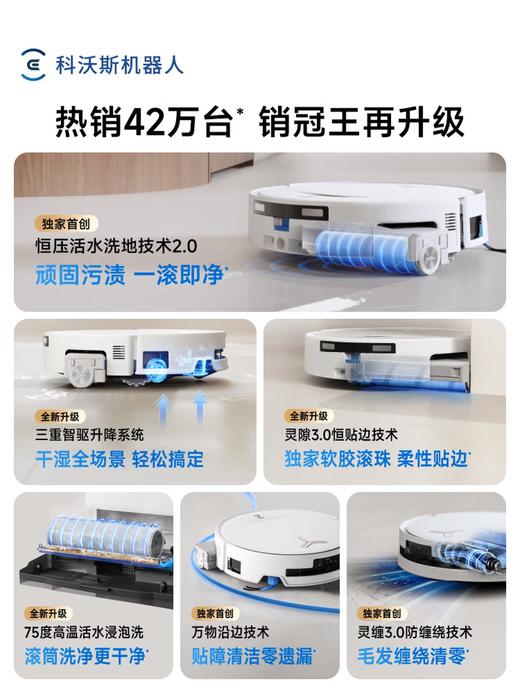 科沃斯机器人

热销42万台* 销冠王再升级

独家首创
恒压活水洗地技术2.0
顽固污渍 一滚即净*

全新升级
三重智驱升降系统
干湿全场景 轻松搞定

全新升级
灵隙3.0恒贴边技术
独家软胶滚珠 柔性贴边*

全新升级
75度高温活水浸泡洗
滚筒洗净更干净*

独家首创
万物沿边技术
贴障清洁零遗漏*

独家首创
灵缠3.0防缠绕技术
毛发缠绕清零*