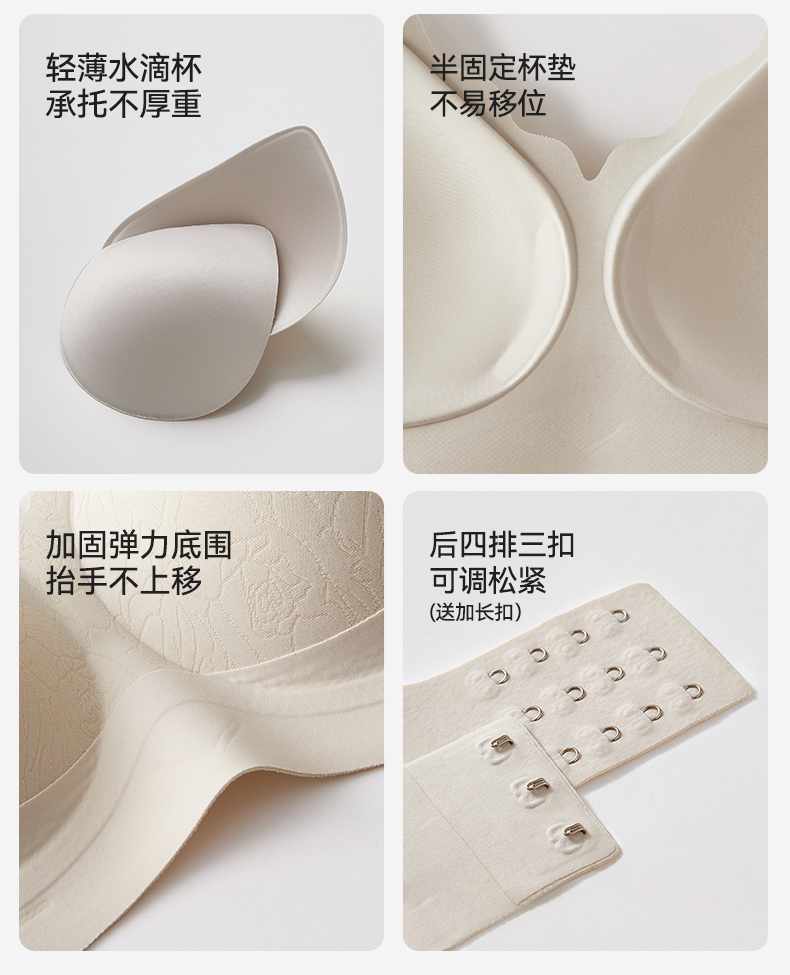 轻薄水滴杯
承托不厚重

半固定杯垫
不易移位

加固弹力底围
抬手不上移

后四排三扣
可调松紧
(送加长扣)