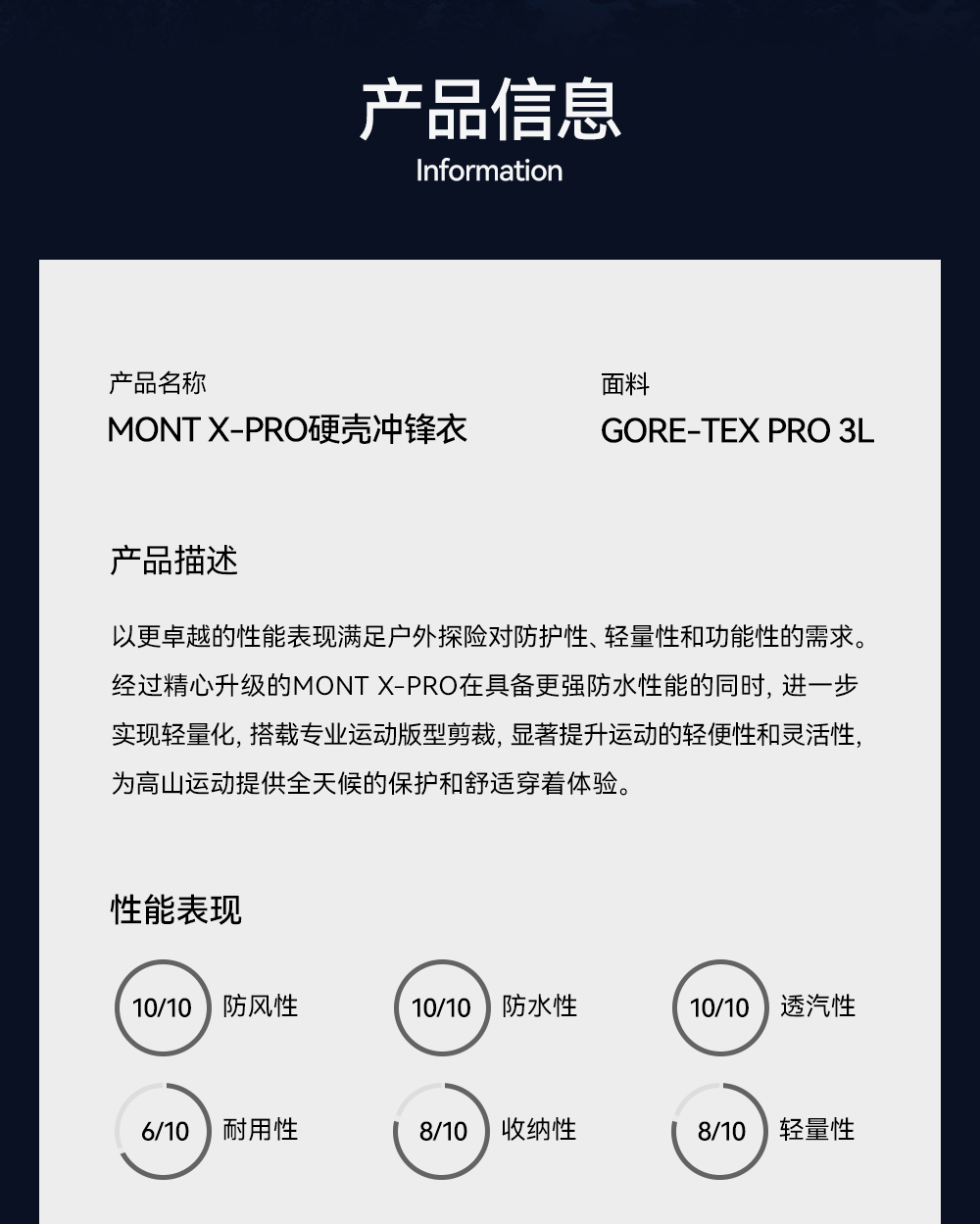 产品信息
Information

产品名称
MONT X-PRO硬壳冲锋衣

面料
GORE-TEX PRO 3L

产品描述

以更卓越的性能表现满足户外探险对防护性、轻量性和功能性的需求。经过精心升级的MONT X-PRO在具备更强防水性能的同时，进一步实现轻量化，搭载专业运动版型剪裁，显著提升运动的轻便性和灵活性，为高山运动提供全天候的保护和舒适穿着体验。

性能表现

10/10 防风性
10/10 防水性
10/10 透汽性
6/10 耐用性
8/10 收纳性
8/10 轻量性