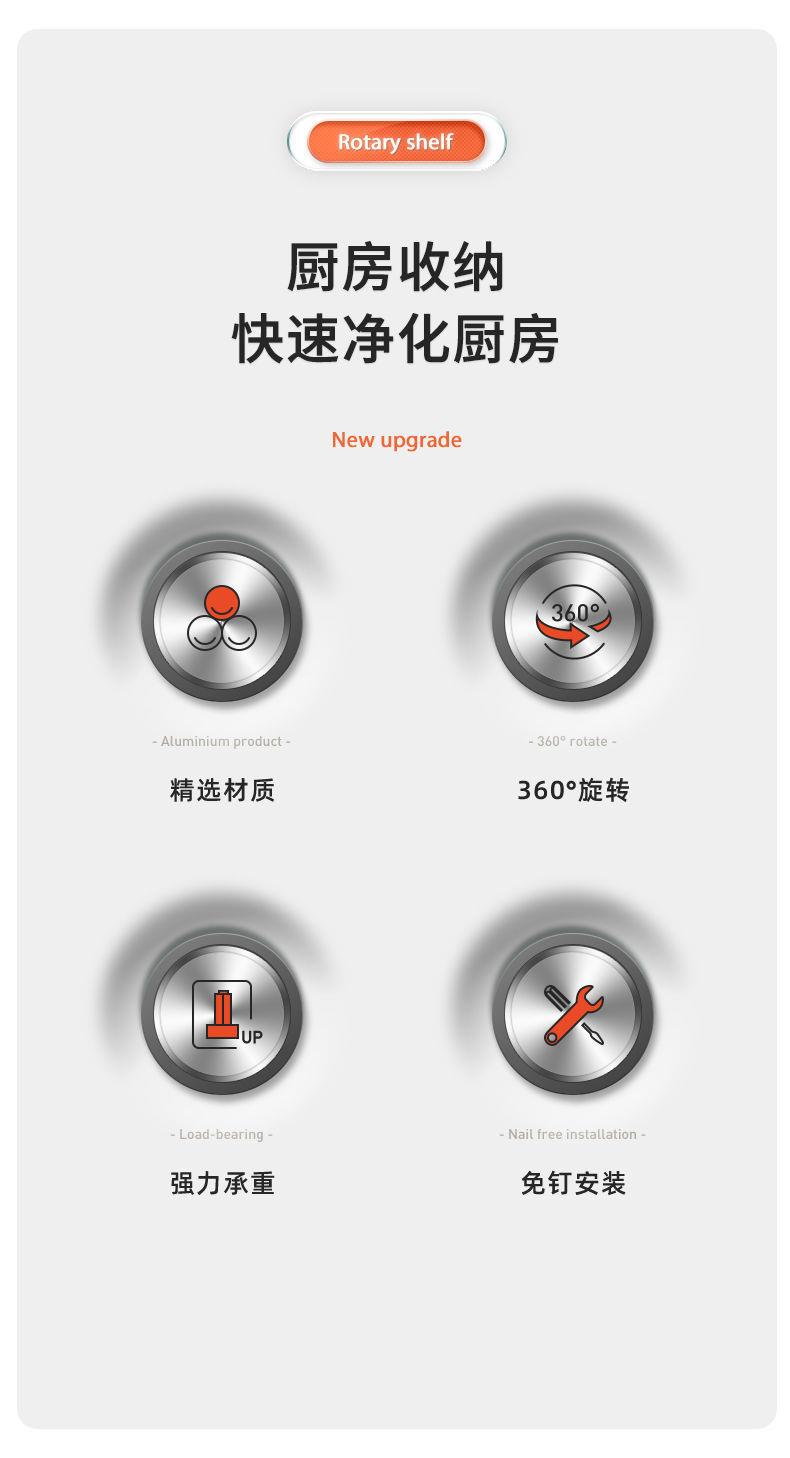 Rotary shelf

厨房收纳
快速净化厨房

New upgrade

- Aluminium product -

精选材质

360°

- 360° rotate -

360°旋转

UP

- Load-bearing -

强力承重

- Nail free installation -

免钉安装