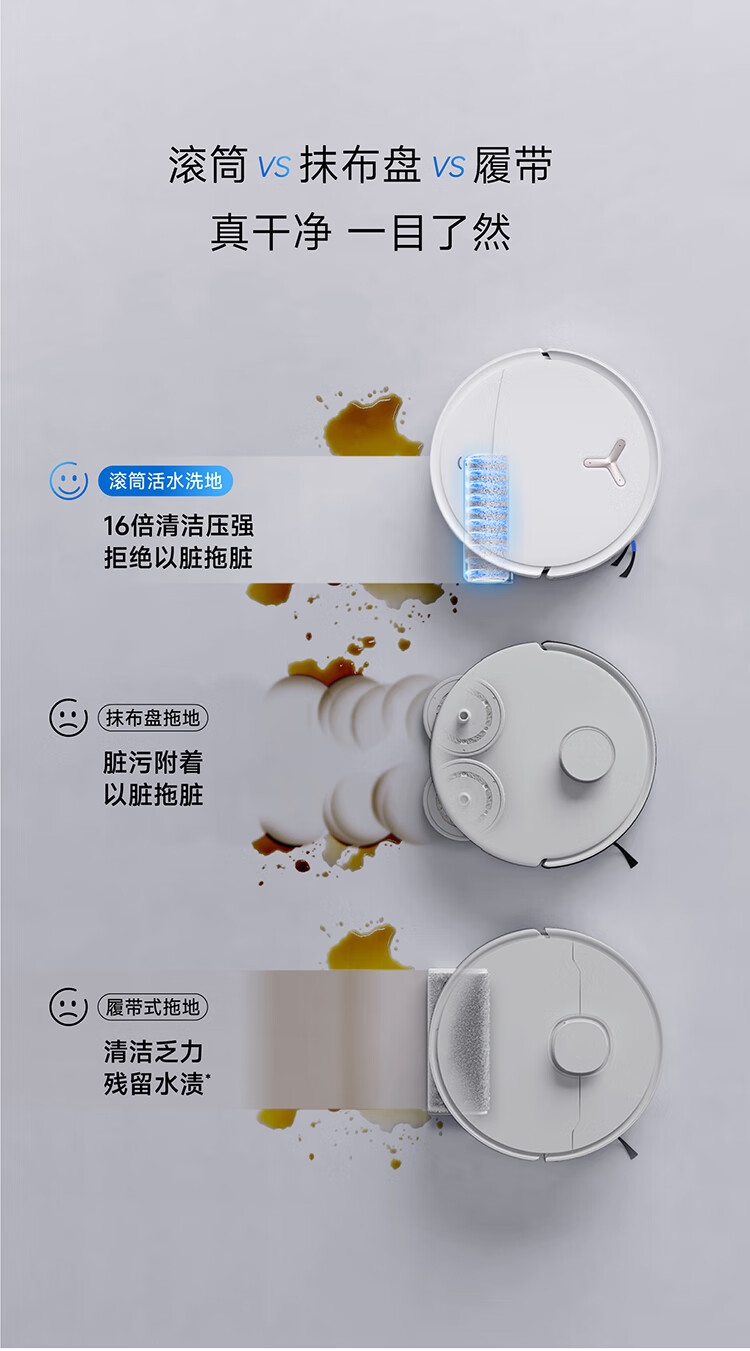 滚筒 vs 抹布盘 vs 履带
真干净 一目了然

滚筒活水洗地
16倍清洁压强
拒绝以脏拖脏

抹布盘拖地
脏污附着
以脏拖脏

履带式拖地
清洁乏力
残留水渍*