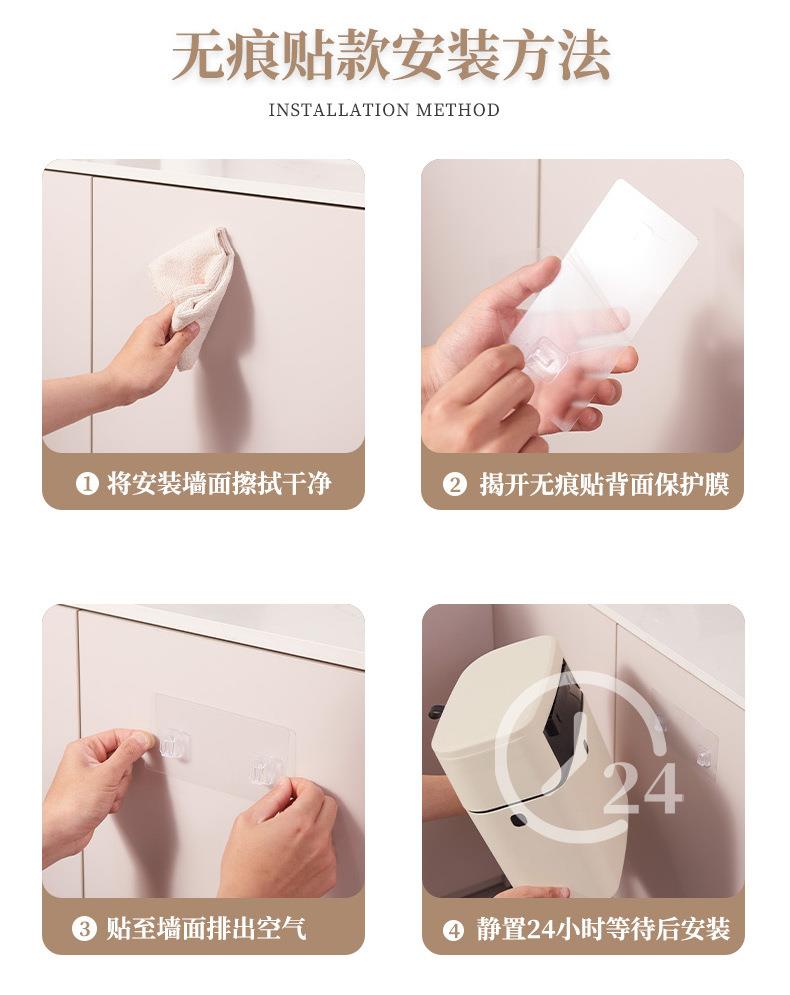 无痕贴款安装方法

INSTALLATION METHOD

❶ 将安装墙面擦拭干净

❷ 揭开无痕贴背面保护膜

❸ 贴至墙面排出空气

24

❹ 静置24小时等待后安装