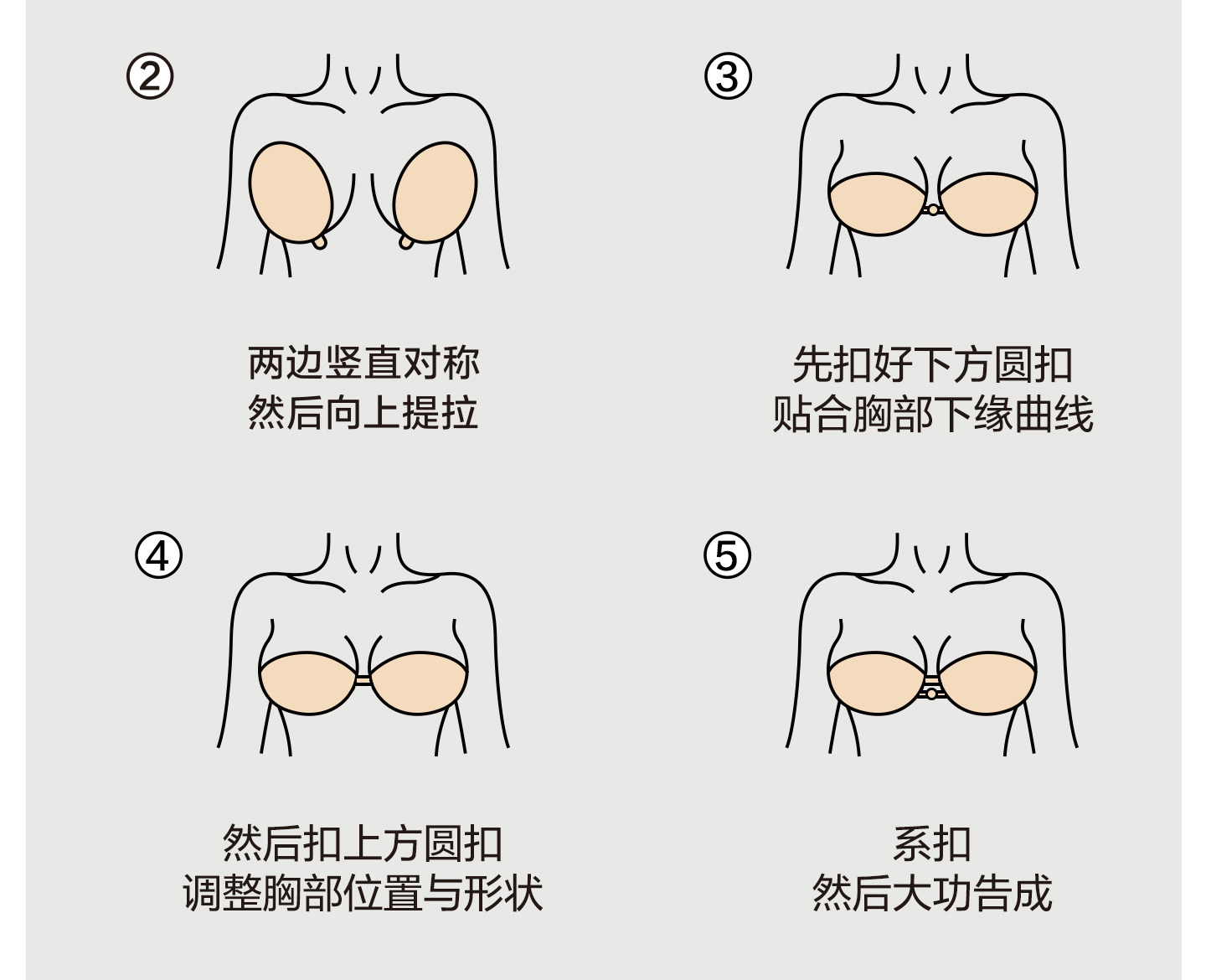 ②

两边竖直对称
然后向上提拉

③

先扣好下方圆扣
贴合胸部下缘曲线

④

然后扣上方圆扣
调整胸部位置与形状

⑤

系扣
然后大功告成