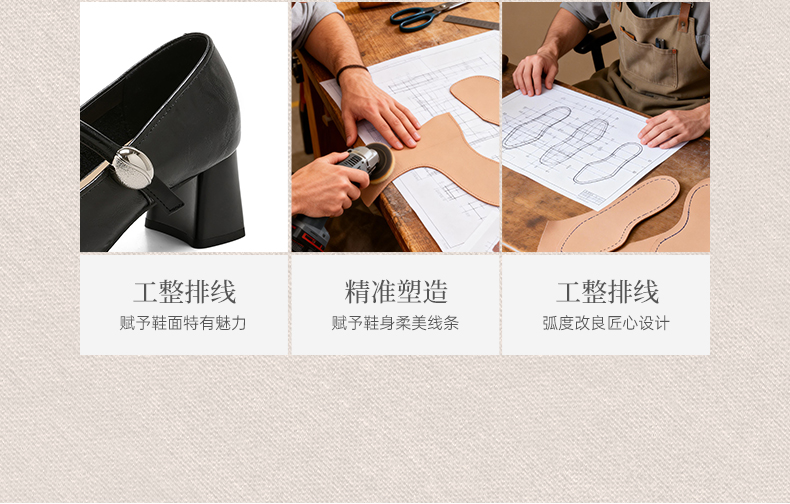 工整排线
赋予鞋面特有魅力

精准塑造
赋予鞋身柔美线条

工整排线
弧度改良匠心设计